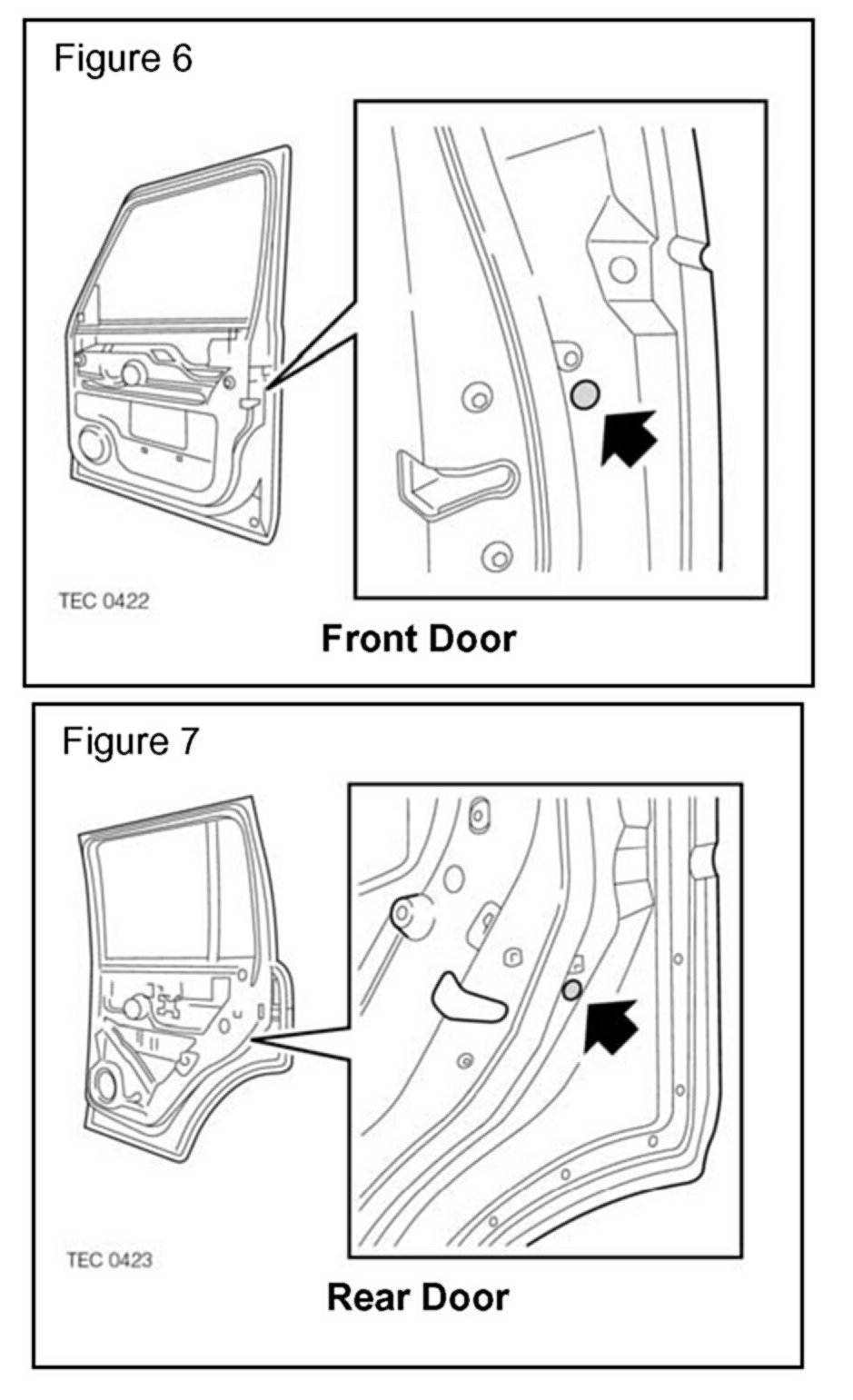 Figure 6

TEC 0422

Front Door

Figure 7

TEC 0423

Rear Door