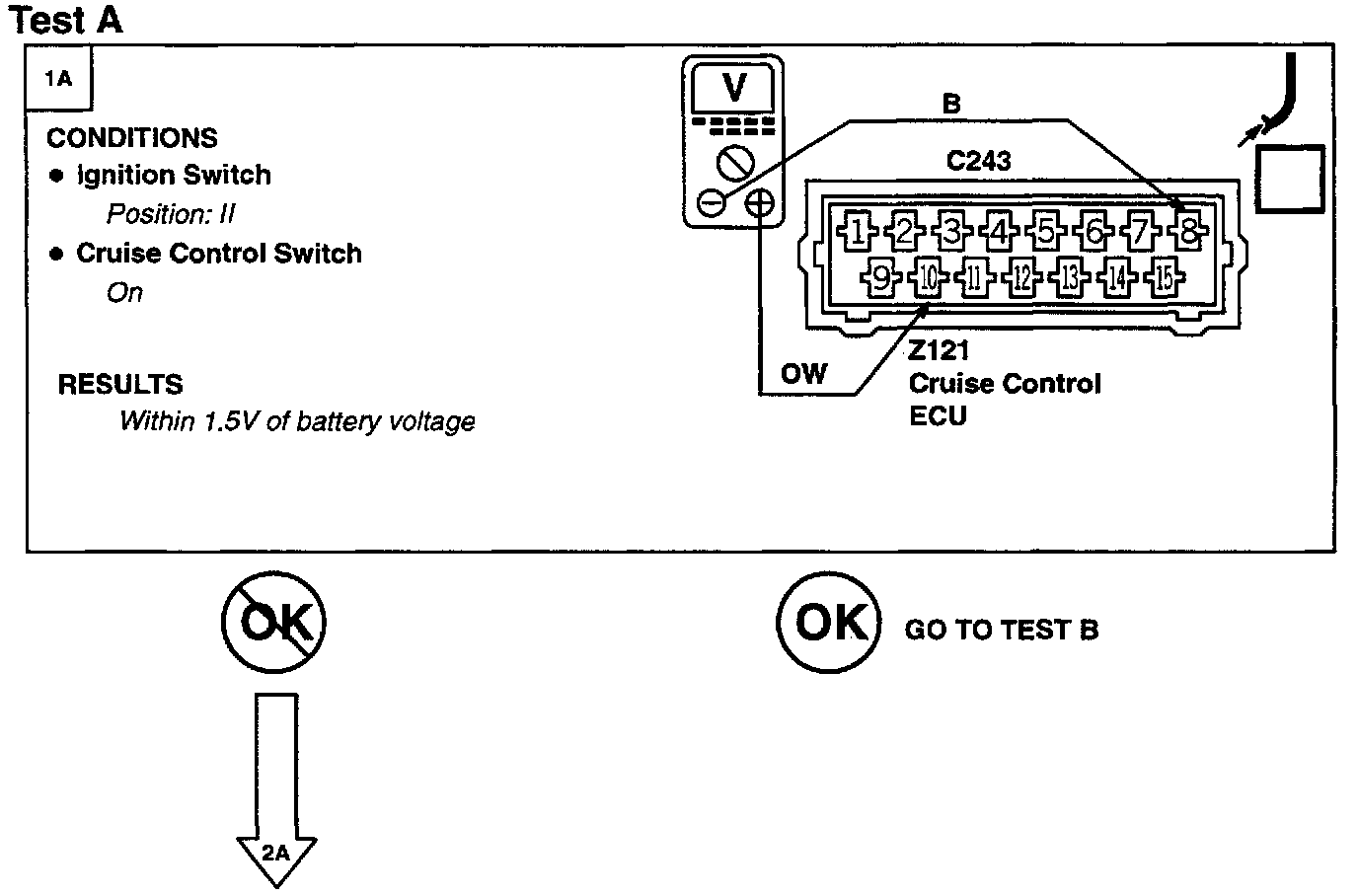 Test A

1A

CONDITIONS
• Ignition Switch
Position: II
• Cruise Control Switch
On

RESULTS
Within 1.5V of battery voltage

V

B

C243

1 2 3 4 5 6 7 8
9 10 11 12 13 14 15

OW

Z121
Cruise Control
ECU

OK

OK GO TO TEST B

2A