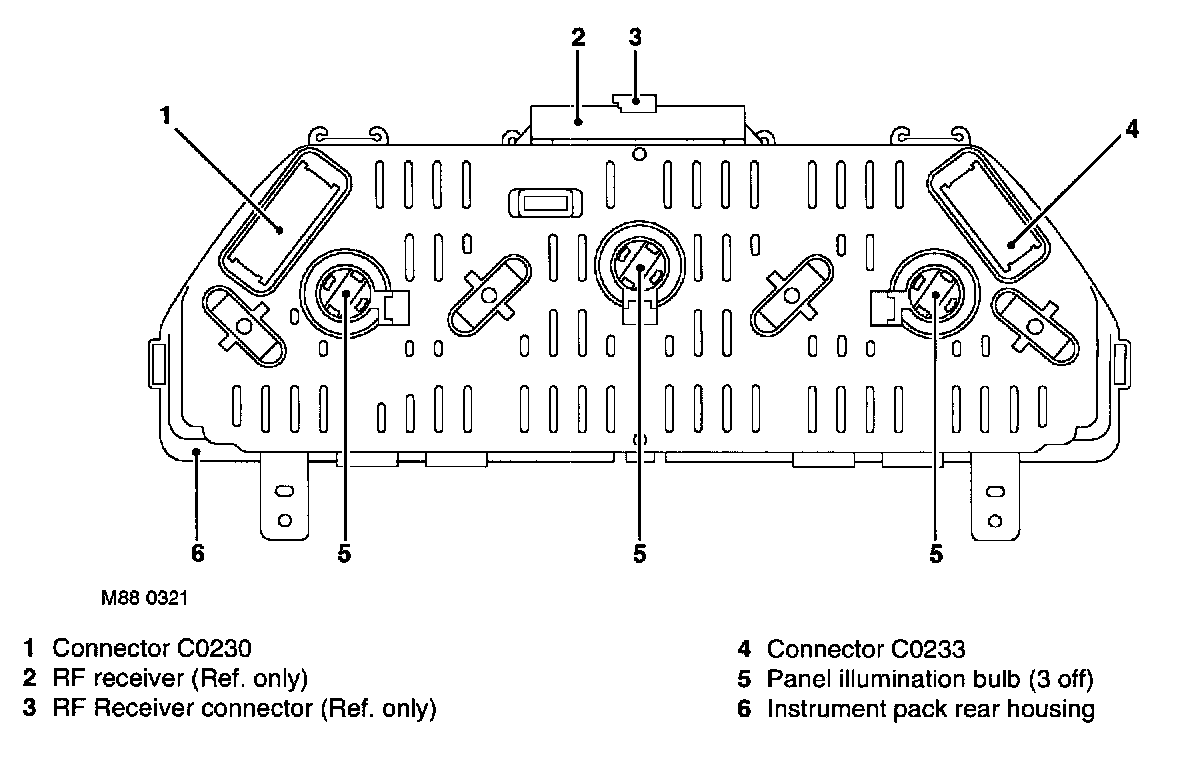 2 3
1
4
6 5 5 5

M88 0321

1 Connector C0230
2 RF receiver (Ref. only)
3 RF Receiver connector (Ref. only)

4 Connector C0233
5 Panel illumination bulb (3 off)
6 Instrument pack rear housing