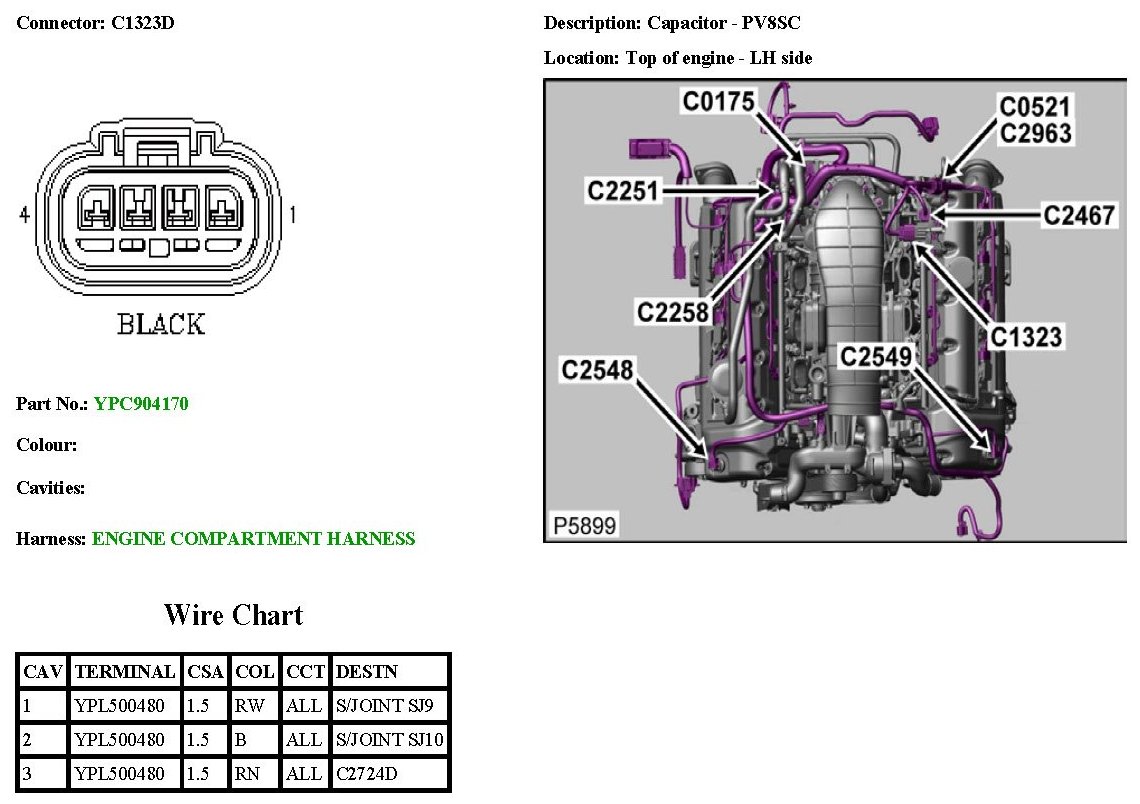 Connector: C1323D

4

1

BLACK

Part No.: YPC904170

Colour:

Cavities:

Harness: ENGINE COMPARTMENT HARNESS

Description: Capacitor - PV8SC

Location: Top of engine - LH side

C0175
C0521
C2963
C2251
C2467
C2258
C1323
C2548
C2549
P5899

Wire Chart

| CAV | TERMINAL | CSA | COL | CCT | DESTN |
|---|---|---|---|---|---|
| 1 | YPL500480 | 1.5 | RW | ALL | S/JOINT SJ9 |
| 2 | YPL500480 | 1.5 | B | ALL | S/JOINT SJ10 |
| 3 | YPL500480 | 1.5 | RN | ALL | C2724D |