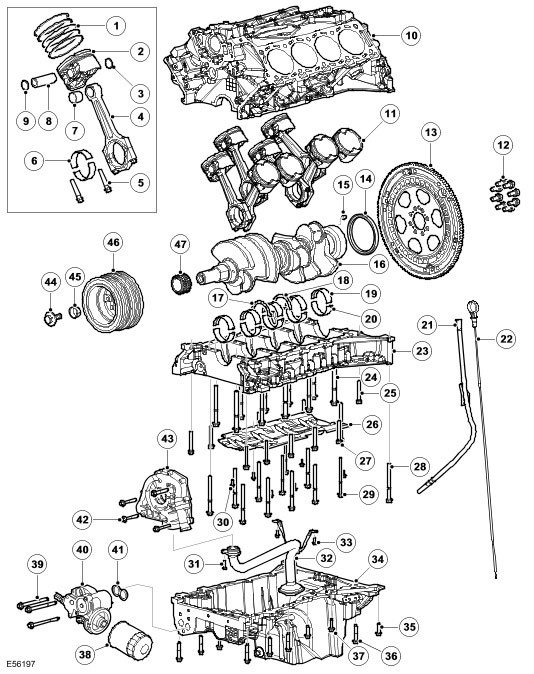 1
2
3
4
5
6
7
8
9
10
11
12
13
14
15
16
17
18
19
20
21
22
23
24
25
26
27
28
29
30
31
32
33
34
35
36
37
38
39
40
41
42
43
44
45
46
47
E56197