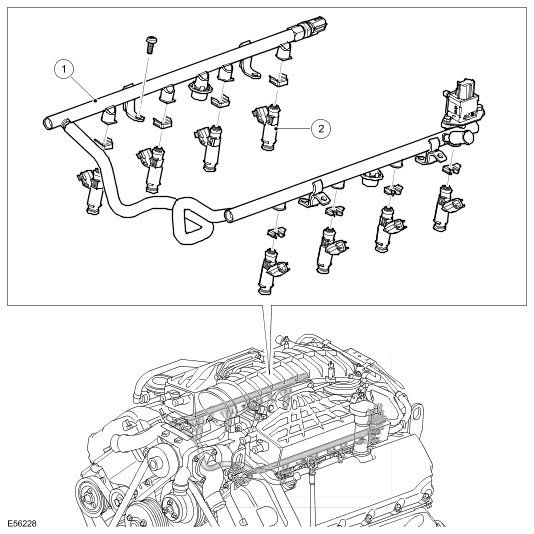 1
2
E56228