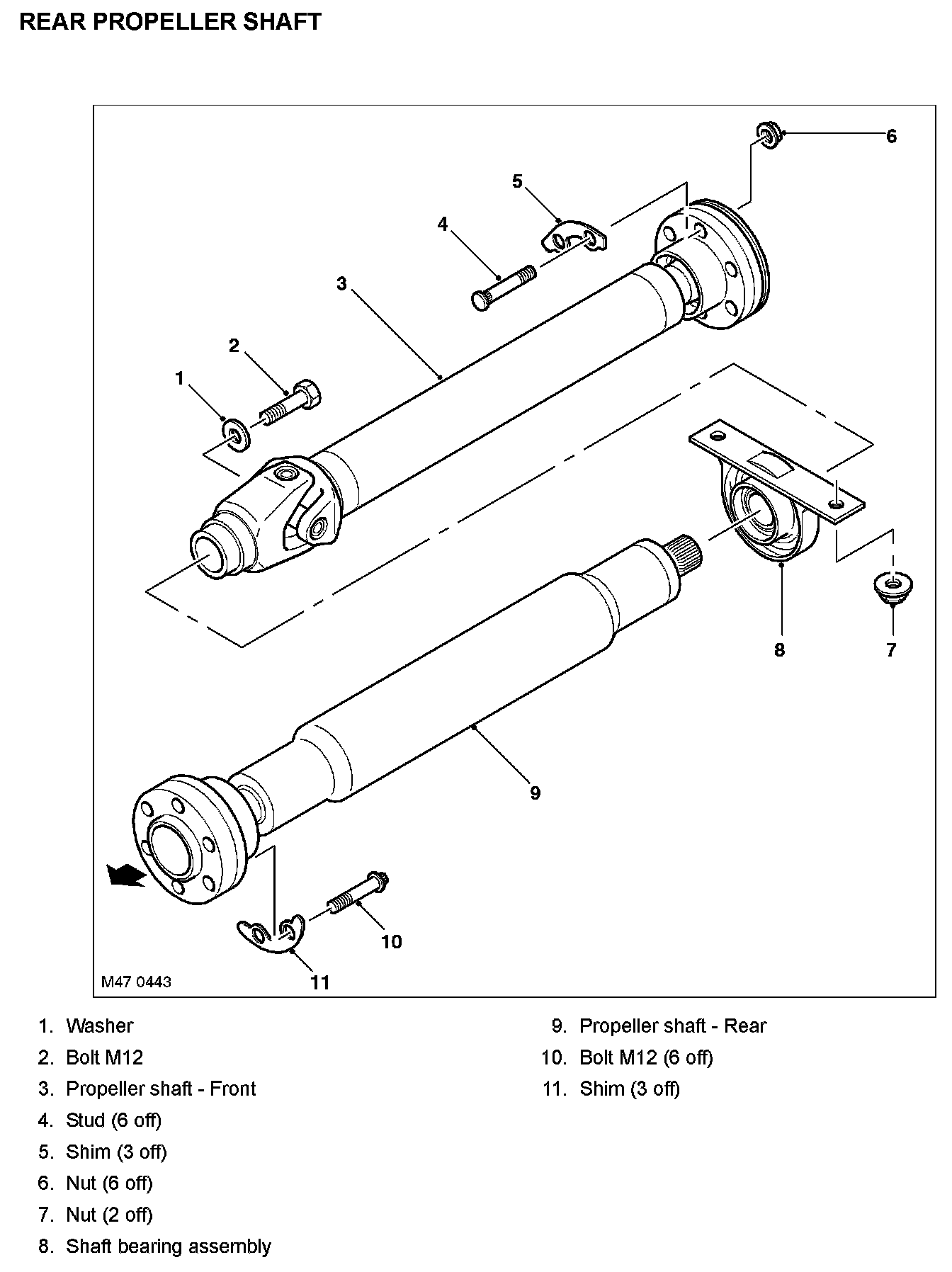 REAR PROPELLER SHAFT

6
5
4
3
2
1
8
7
9
10
11
M47 0443

1. Washer
2. Bolt M12
3. Propeller shaft - Front
4. Stud (6 off)
5. Shim (3 off)
6. Nut (6 off)
7. Nut (2 off)
8. Shaft bearing assembly

9. Propeller shaft - Rear
10. Bolt M12 (6 off)
11. Shim (3 off)