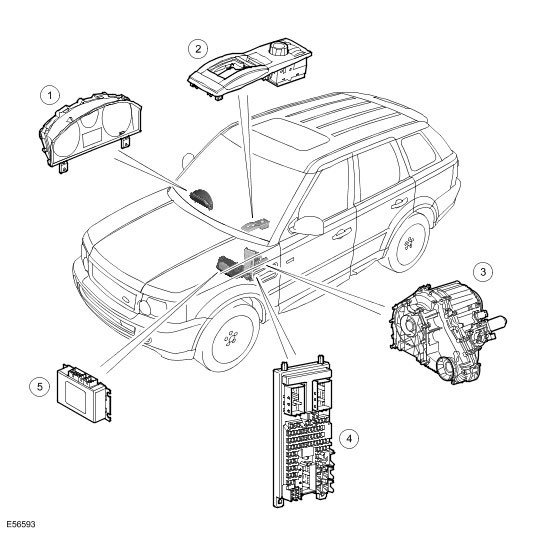 2
1
3
5
4
E56593