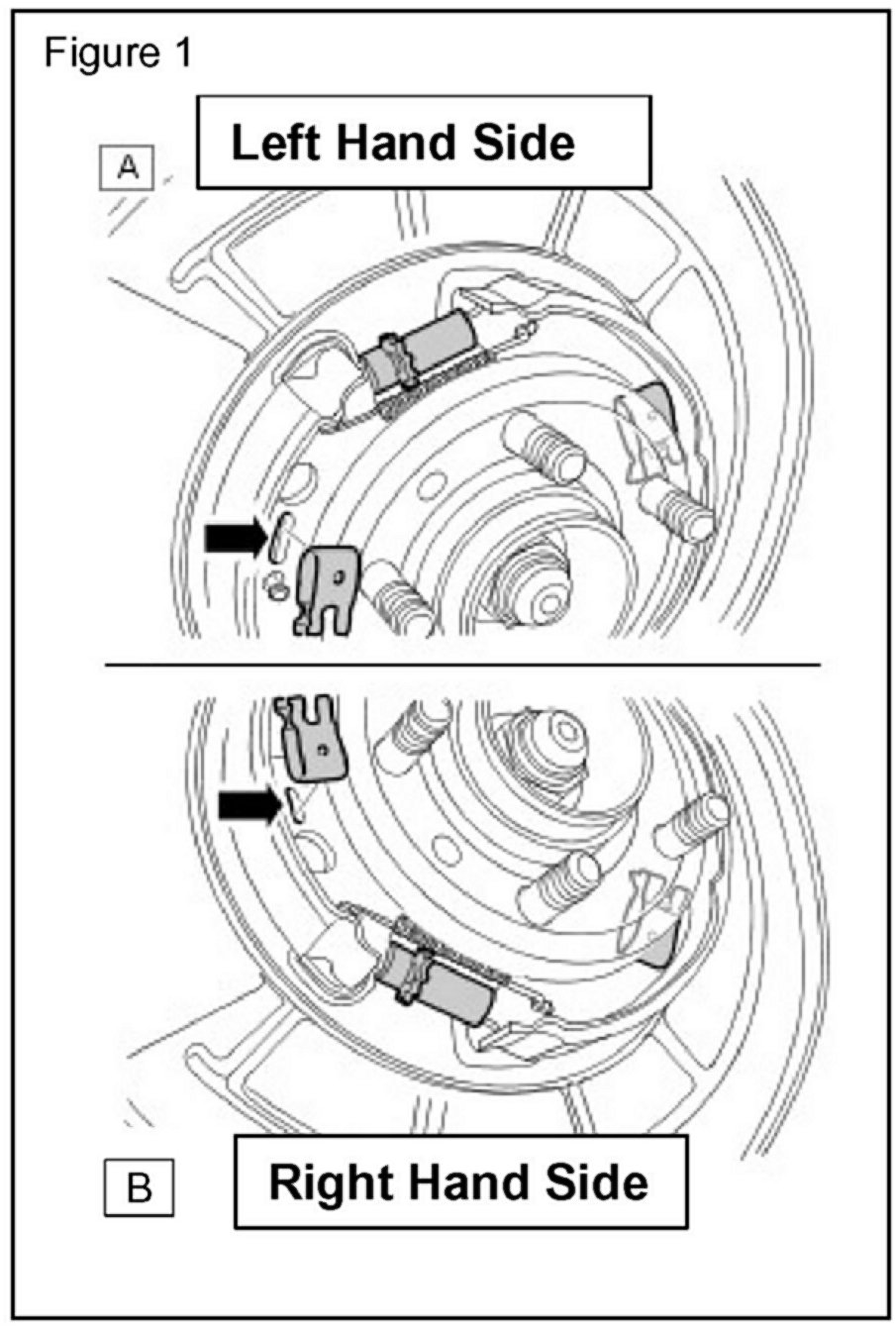 Figure 1

A

Left Hand Side

B

Right Hand Side