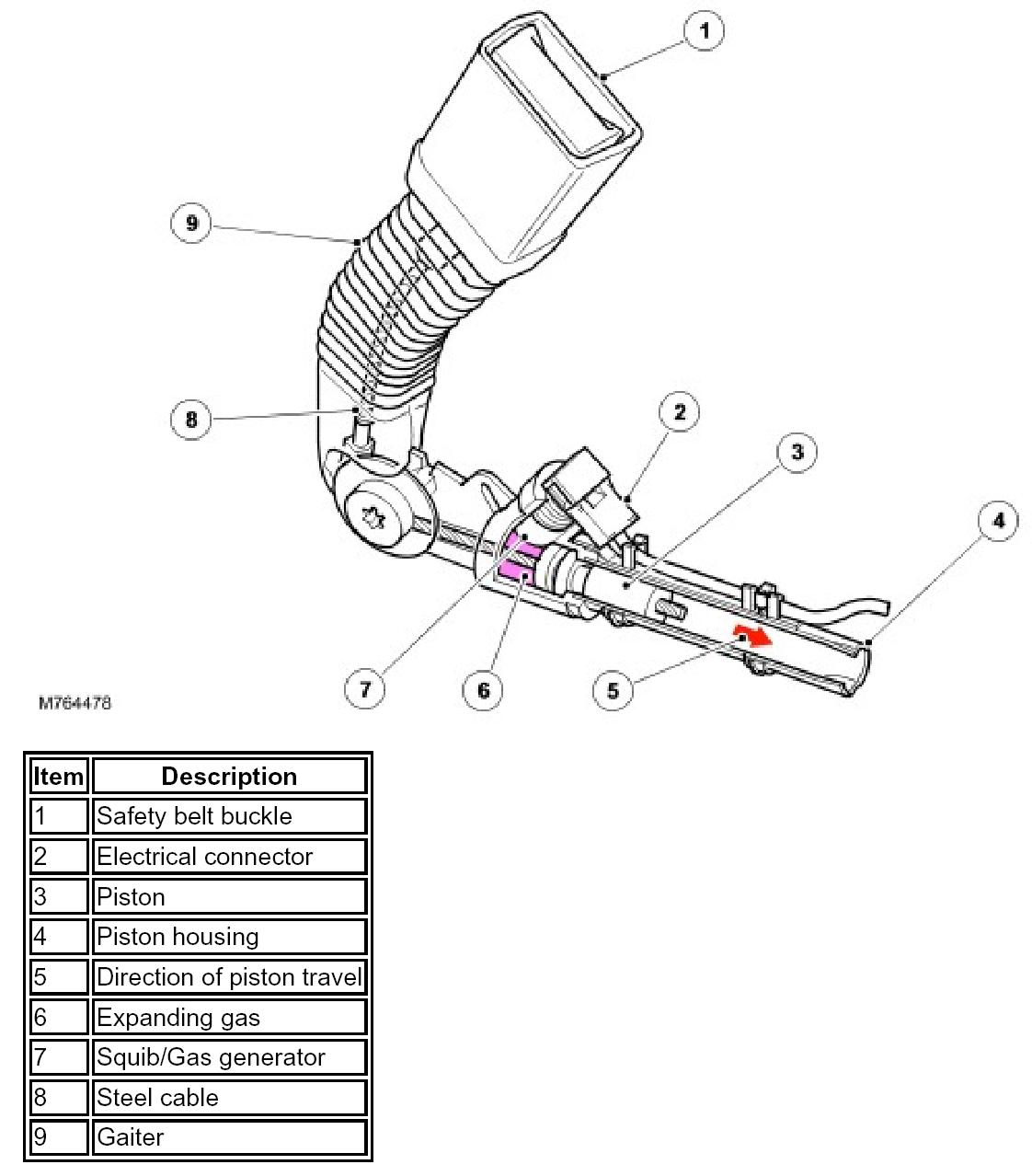 1

9

8

2

3

4

7

6

5

M764478

| Item | Description |
|---|---|
| 1 | Safety belt buckle |
| 2 | Electrical connector |
| 3 | Piston |
| 4 | Piston housing |
| 5 | Direction of piston travel |
| 6 | Expanding gas |
| 7 | Squib/Gas generator |
| 8 | Steel cable |
| 9 | Gaiter |