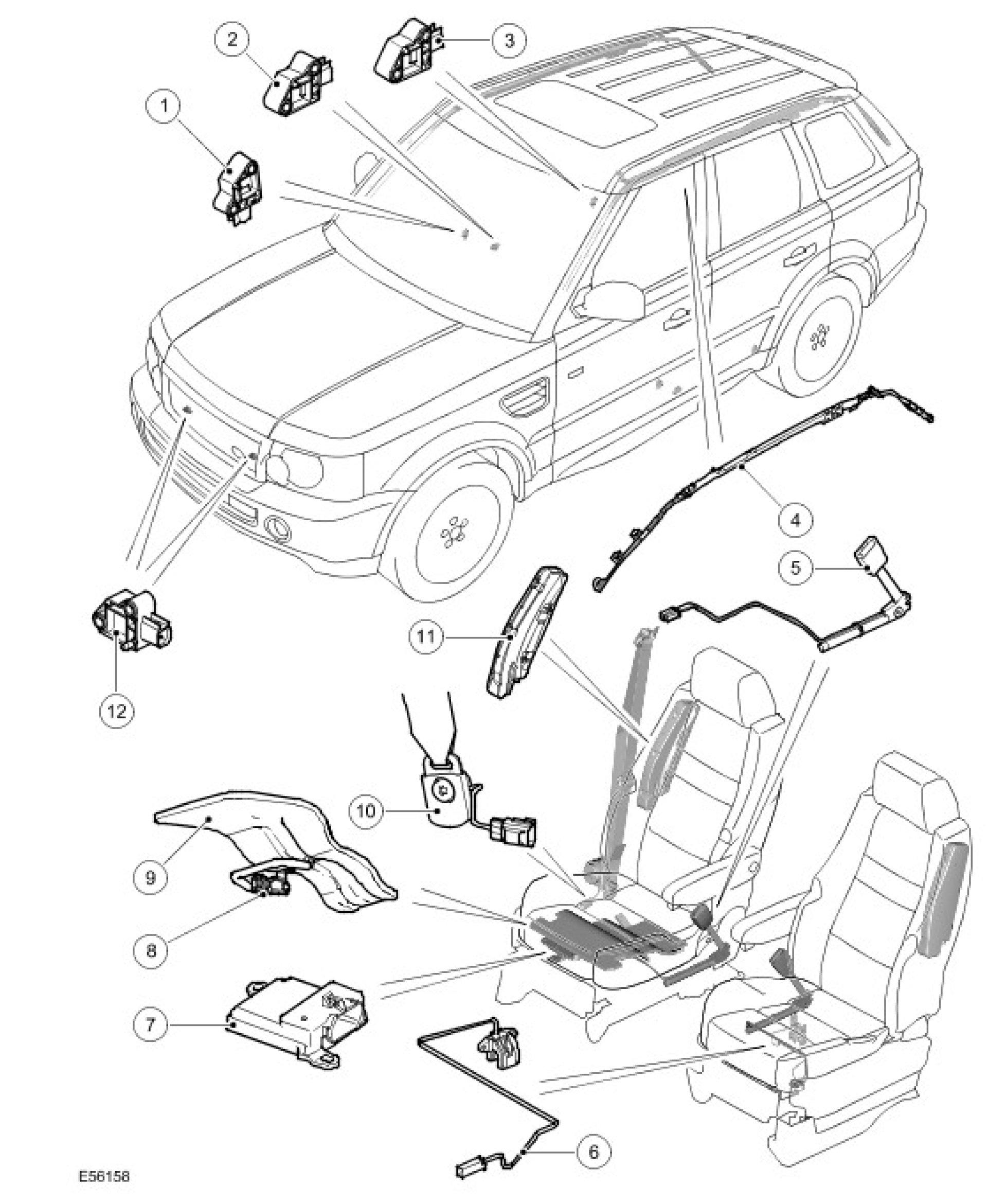 2
3
1
4
5
11
12
10
9
8
7
6
E56158