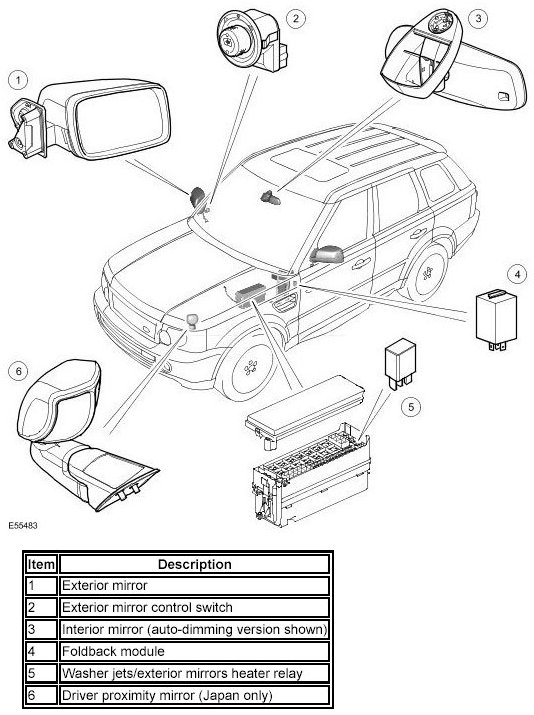 1

2

3

4

5

6

E55483

| Item | Description |
|---|---|
| 1 | Exterior mirror |
| 2 | Exterior mirror control switch |
| 3 | Interior mirror (auto-dimming version shown) |
| 4 | Foldback module |
| 5 | Washer jets/exterior mirrors heater relay |
| 6 | Driver proximity mirror (Japan only) |