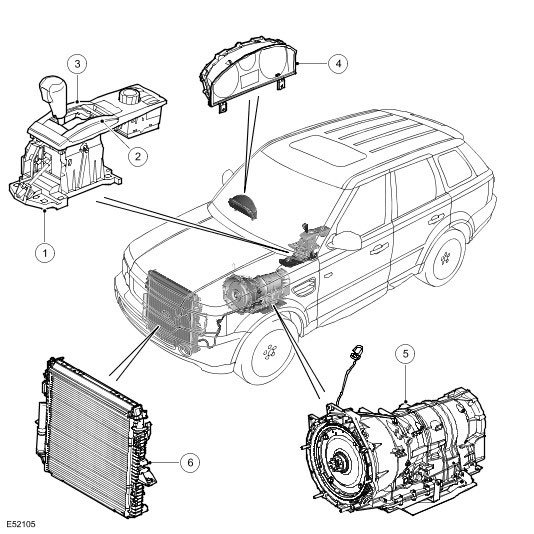 3
4
2
1
5
6
E52105