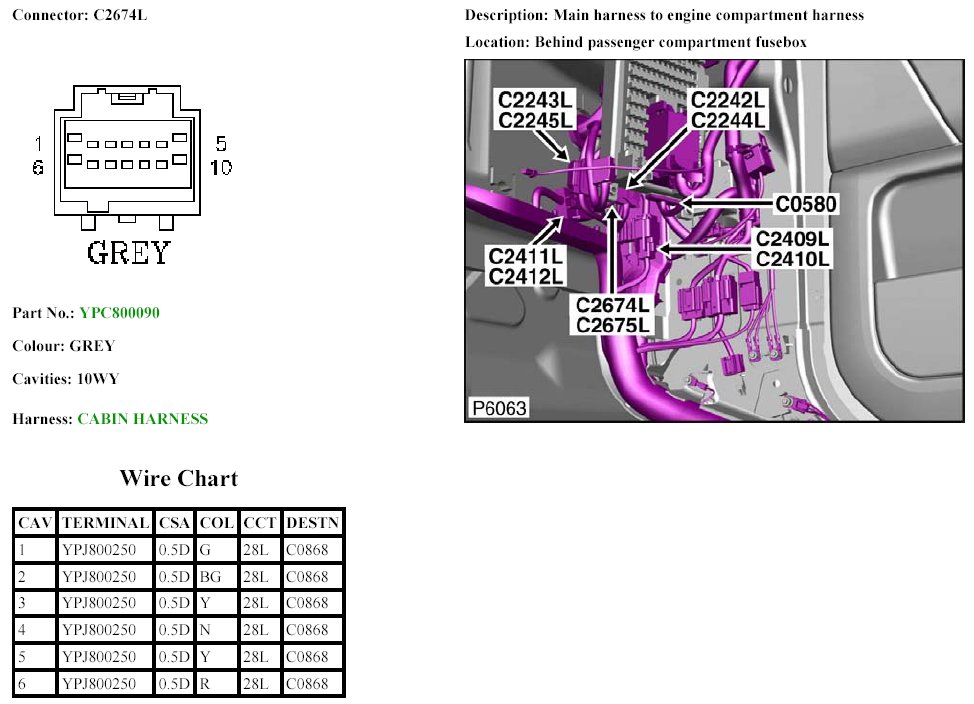 Connector: C2674L

1
6
5
10
GREY

Part No.: YPC800090

Colour: GREY

Cavities: 10WY

Harness: CABIN HARNESS

Description: Main harness to engine compartment harness

Location: Behind passenger compartment fusebox

C2243L
C2245L
C2242L
C2244L
C0580
C2409L
C2410L
C2411L
C2412L
C2674L
C2675L
P6063

Wire Chart

| CAV | TERMINAL | CSA | COL | CCT | DESTN |
|---|---|---|---|---|---|
| 1 | YPJ800250 | 0.5D | G | 28L | C0868 |
| 2 | YPJ800250 | 0.5D | BG | 28L | C0868 |
| 3 | YPJ800250 | 0.5D | Y | 28L | C0868 |
| 4 | YPJ800250 | 0.5D | N | 28L | C0868 |
| 5 | YPJ800250 | 0.5D | Y | 28L | C0868 |
| 6 | YPJ800250 | 0.5D | R | 28L | C0868 |