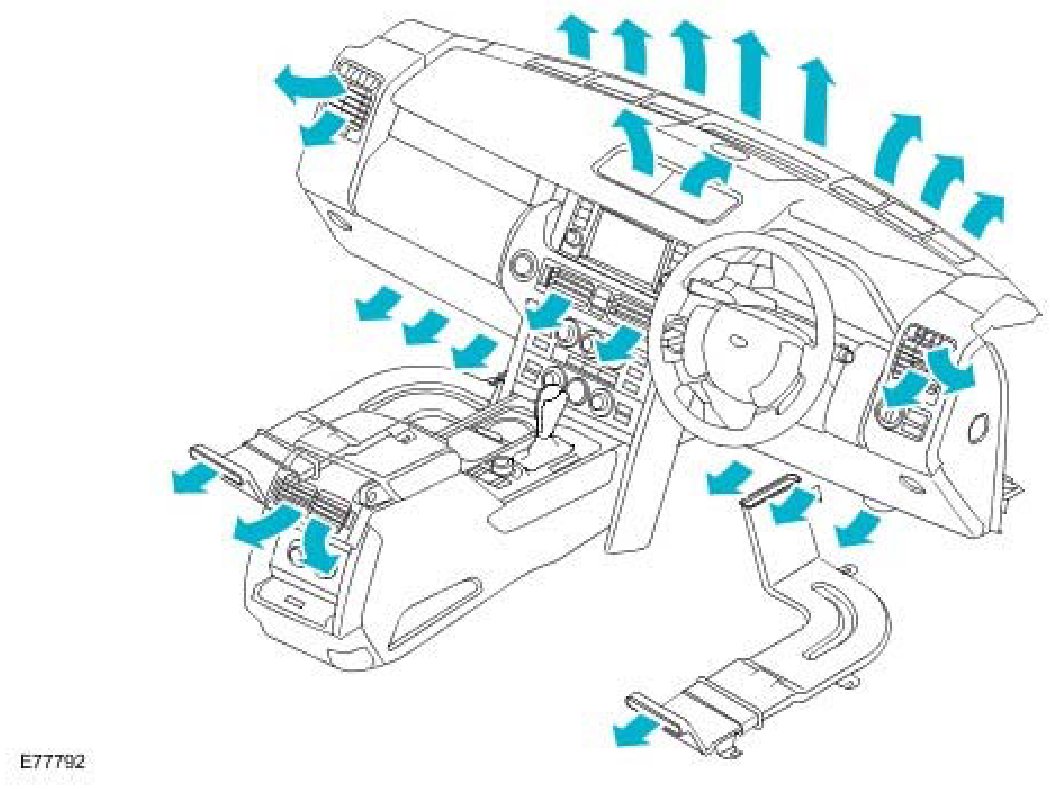 E77792