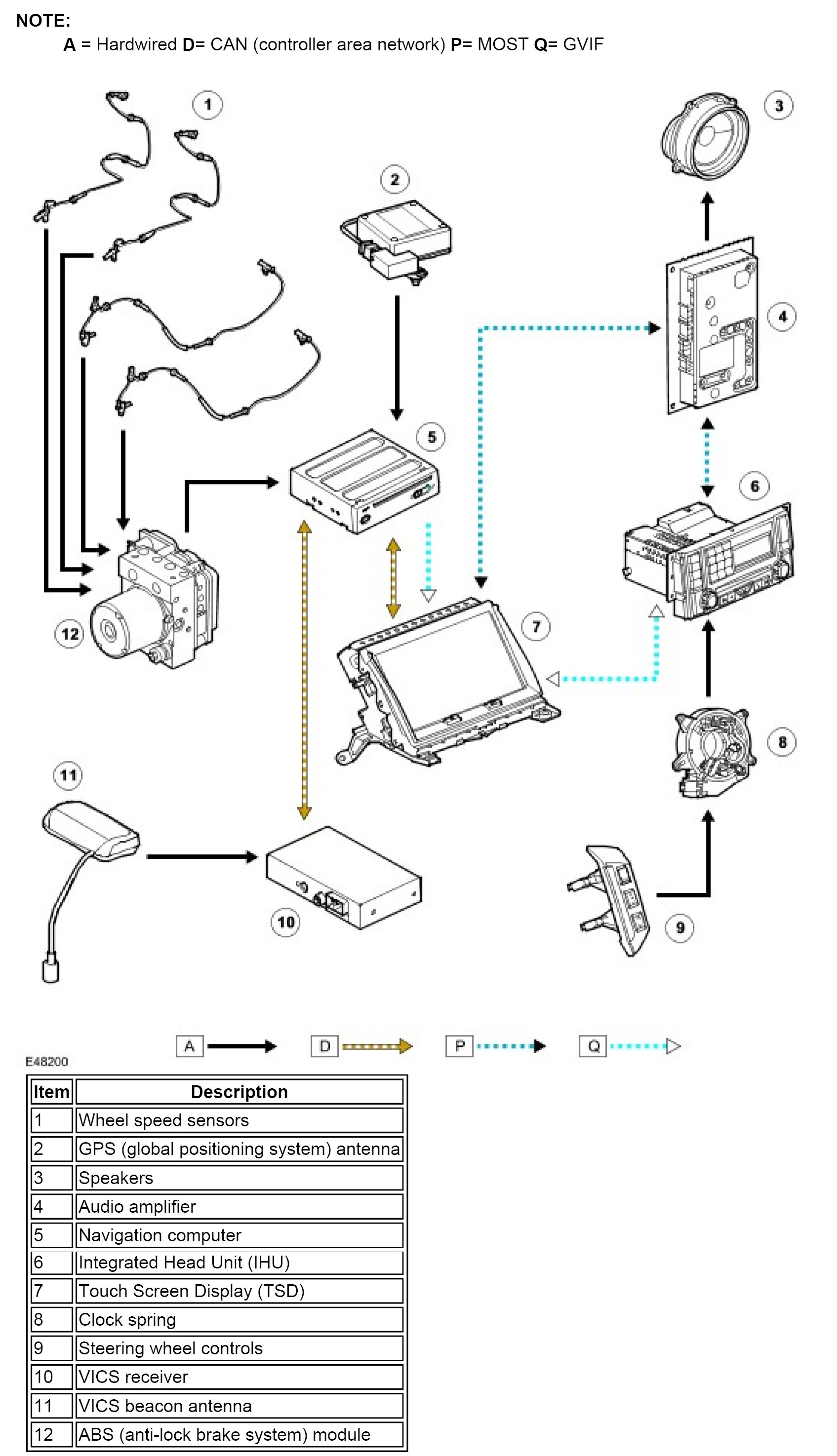 NOTE:

A = Hardwired D= CAN (controller area network) P= MOST Q= GVIF

1
2
3
4
5
6
7
8
9
10
11
12

A D P Q

E48200

| Item | Description |
|---|---|
| 1 | Wheel speed sensors |
| 2 | GPS (global positioning system) antenna |
| 3 | Speakers |
| 4 | Audio amplifier |
| 5 | Navigation computer |
| 6 | Integrated Head Unit (IHU) |
| 7 | Touch Screen Display (TSD) |
| 8 | Clock spring |
| 9 | Steering wheel controls |
| 10 | VICS receiver |
| 11 | VICS beacon antenna |
| 12 | ABS (anti-lock brake system) module |