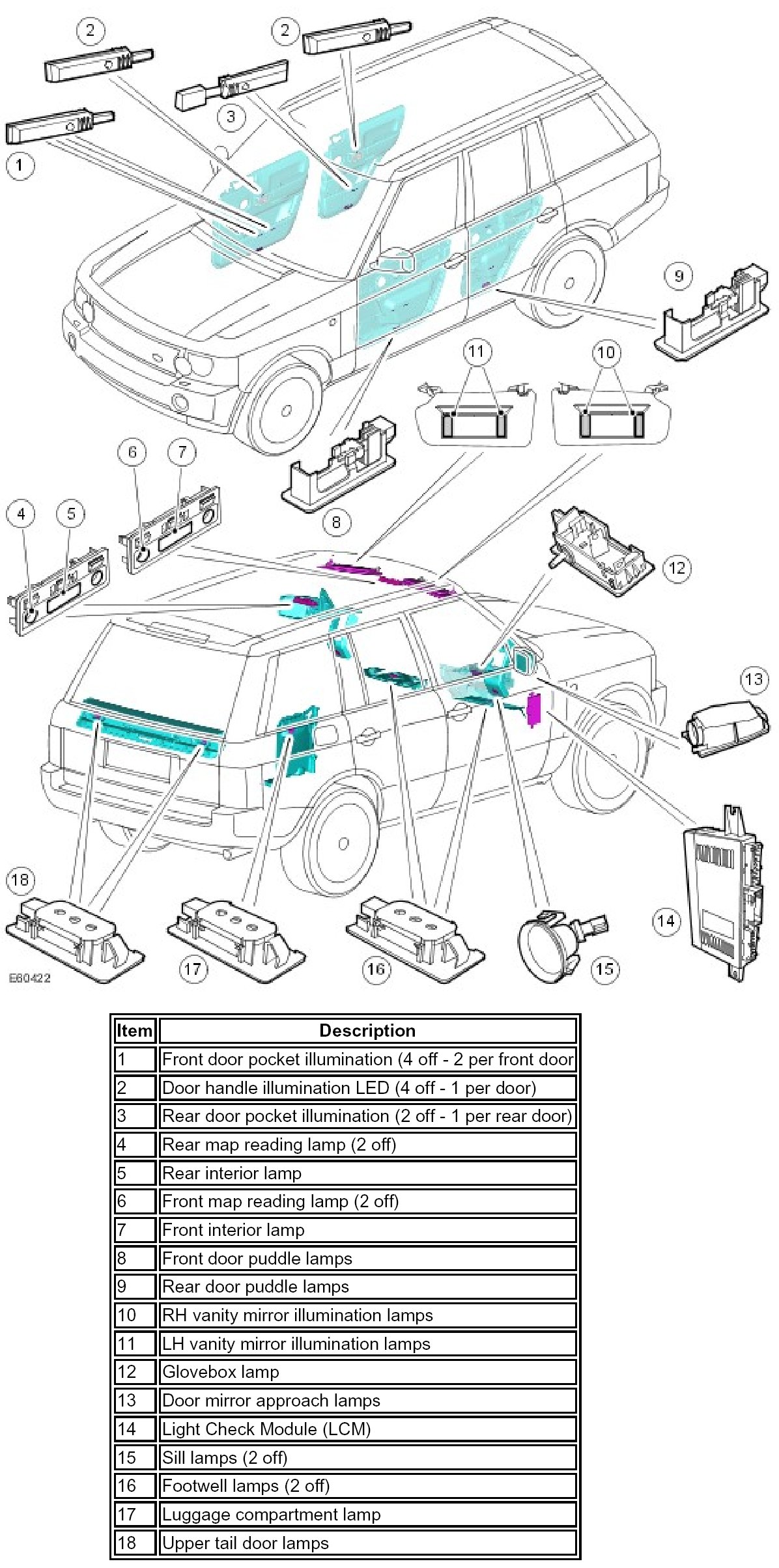 2
2
3
1
9
11
10
6
7
4
5
8
12
13
18
17
16
15
14
E60422

| Item | Description |
|---|---|
| 1 | Front door pocket illumination (4 off - 2 per front door |
| 2 | Door handle illumination LED (4 off - 1 per door) |
| 3 | Rear door pocket illumination (2 off - 1 per rear door) |
| 4 | Rear map reading lamp (2 off) |
| 5 | Rear interior lamp |
| 6 | Front map reading lamp (2 off) |
| 7 | Front interior lamp |
| 8 | Front door puddle lamps |
| 9 | Rear door puddle lamps |
| 10 | RH vanity mirror illumination lamps |
| 11 | LH vanity mirror illumination lamps |
| 12 | Glovebox lamp |
| 13 | Door mirror approach lamps |
| 14 | Light Check Module (LCM) |
| 15 | Sill lamps (2 off) |
| 16 | Footwell lamps (2 off) |
| 17 | Luggage compartment lamp |
| 18 | Upper tail door lamps |