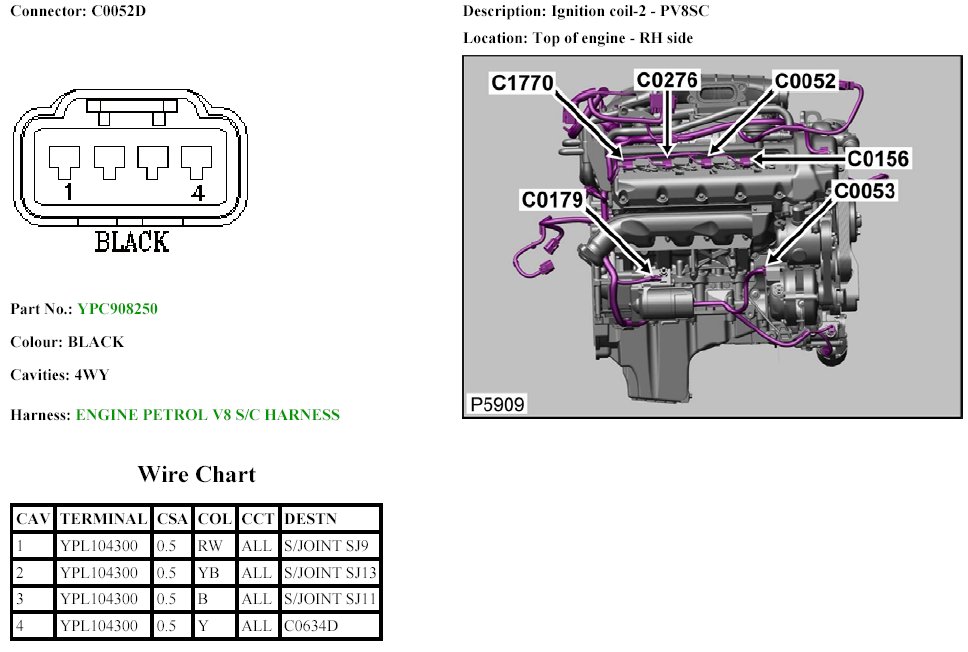 Connector: C0052D

1
4
BLACK

Part No.: YPC908250

Colour: BLACK

Cavities: 4WY

Harness: ENGINE PETROL V8 S/C HARNESS

Wire Chart

| CAV | TERMINAL | CSA | COL | CCT | DESTN |
|---|---|---|---|---|---|
| 1 | YPL104300 | 0.5 | RW | ALL | S/JOINT SJ9 |
| 2 | YPL104300 | 0.5 | YB | ALL | S/JOINT SJ13 |
| 3 | YPL104300 | 0.5 | B | ALL | S/JOINT SJ11 |
| 4 | YPL104300 | 0.5 | Y | ALL | C0634D |

Description: Ignition coil-2 - PV8SC

Location: Top of engine - RH side

C1770
C0276
C0052
C0156
C0179
C0053
P5909