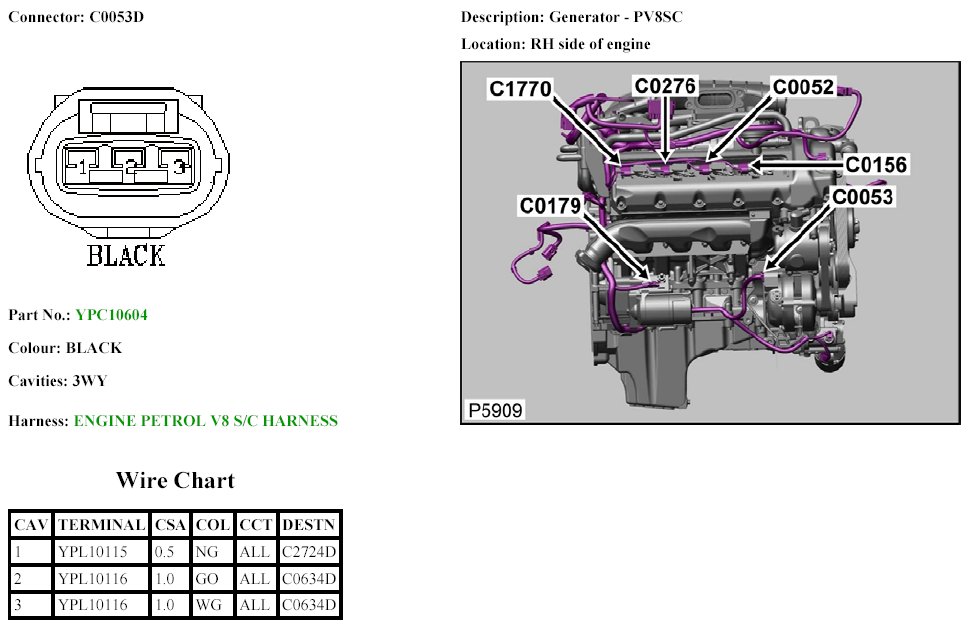 Connector: C0053D

1 2 3

BLACK

Part No.: YPC10604

Colour: BLACK

Cavities: 3WY

Harness: ENGINE PETROL V8 S/C HARNESS

Wire Chart

| CAV | TERMINAL | CSA | COL | CCT | DESTN |
|---|---|---|---|---|---|
| 1 | YPL10115 | 0.5 | NG | ALL | C2724D |
| 2 | YPL10116 | 1.0 | GO | ALL | C0634D |
| 3 | YPL10116 | 1.0 | WG | ALL | C0634D |

Description: Generator - PV8SC

Location: RH side of engine

C1770
C0276
C0052
C0156
C0179
C0053
P5909