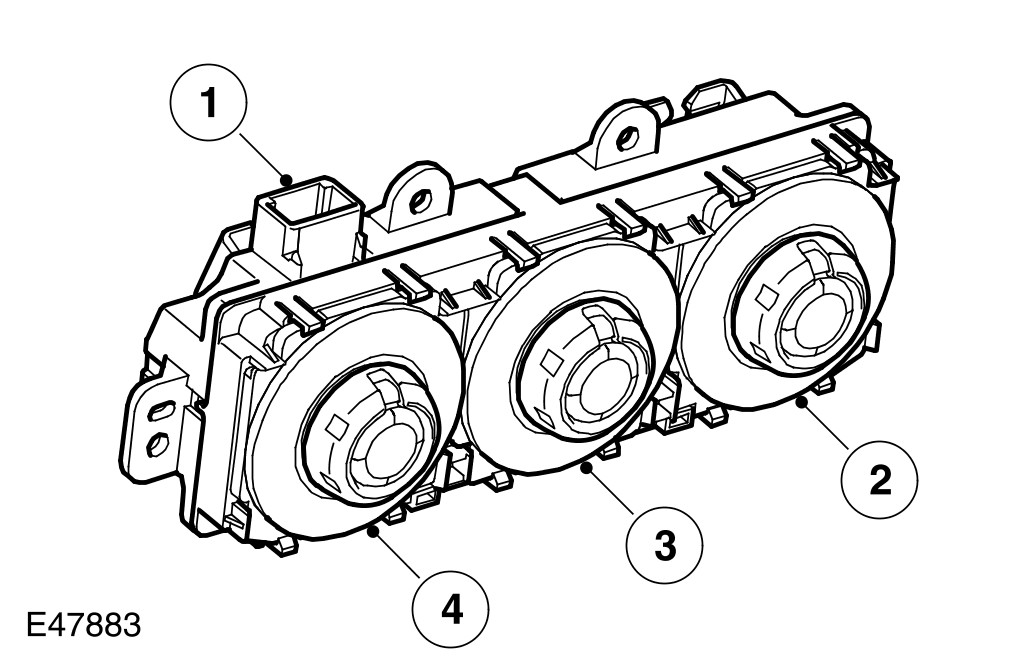 1
2
3
4
E47883