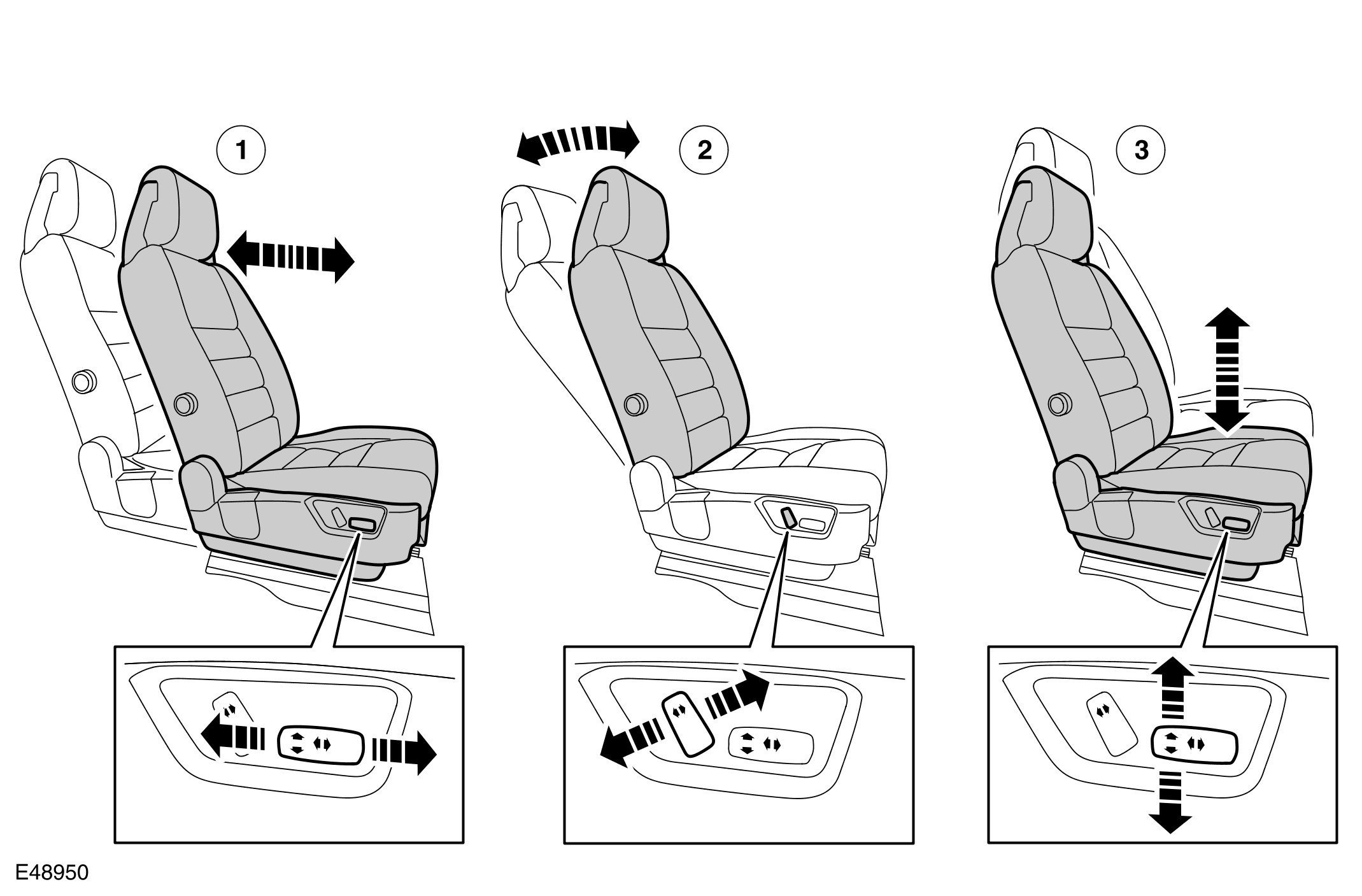 1

2

3

E48950