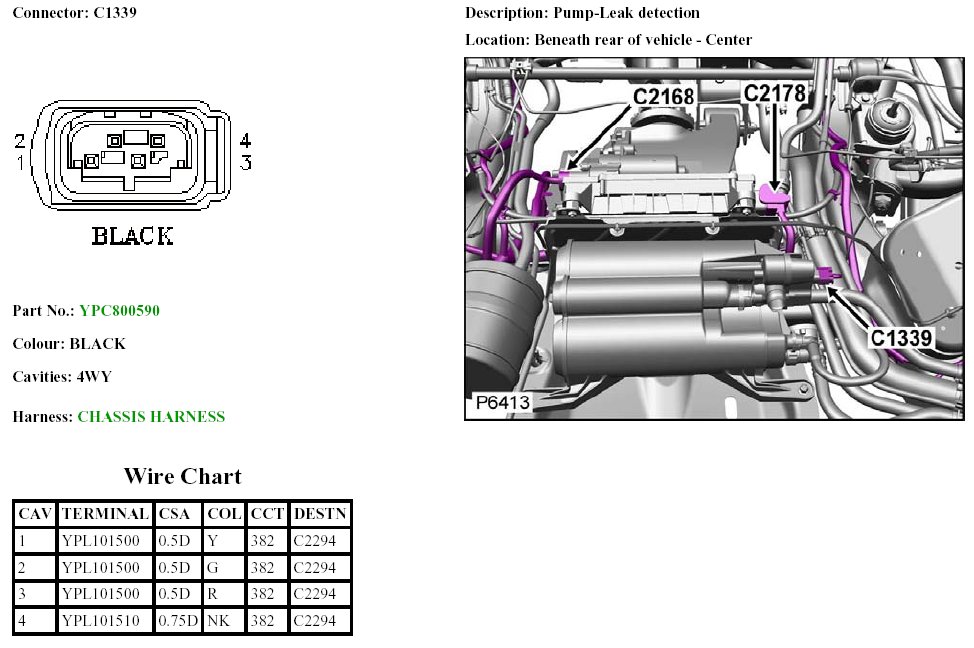 Connector: C1339

2
1
4
3

BLACK

Part No.: YPC800590

Colour: BLACK

Cavities: 4WY

Harness: CHASSIS HARNESS

Wire Chart

| CAV | TERMINAL | CSA | COL | CCT | DESTN |
|---|---|---|---|---|---|
| 1 | YPL101500 | 0.5D | Y | 382 | C2294 |
| 2 | YPL101500 | 0.5D | G | 382 | C2294 |
| 3 | YPL101500 | 0.5D | R | 382 | C2294 |
| 4 | YPL101510 | 0.75D | NK | 382 | C2294 |

Description: Pump-Leak detection

Location: Beneath rear of vehicle - Center

C2168
C2178
C1339
P6413