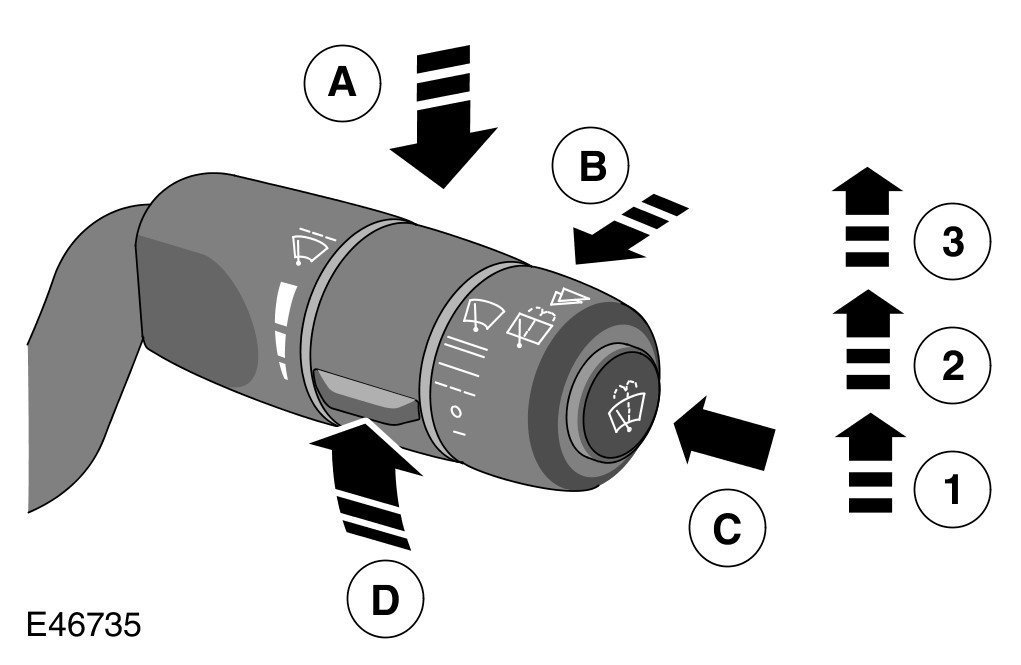 A
B
3
2
1
C
D
E46735