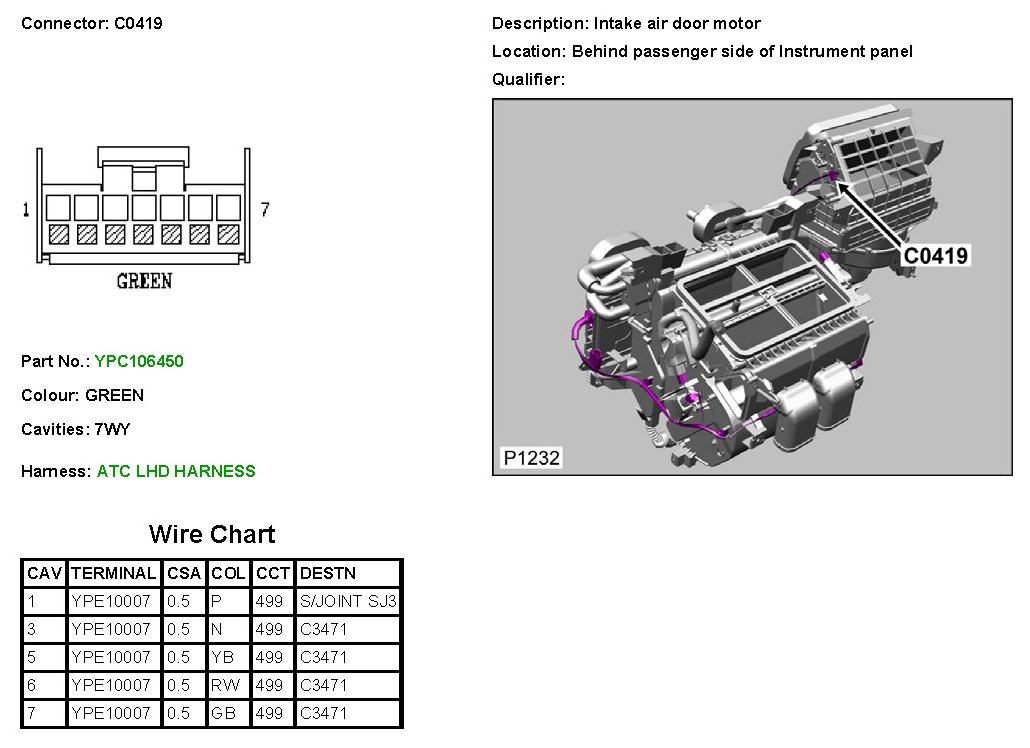 Connector: C0419

1

7

GREEN

Part No.: YPC106450

Colour: GREEN

Cavities: 7WY

Harness: ATC LHD HARNESS

Description: Intake air door motor

Location: Behind passenger side of Instrument panel

Qualifier:

C0419

P1232

Wire Chart

| CAV | TERMINAL | CSA | COL | CCT | DESTN |
|---|---|---|---|---|---|
| 1 | YPE10007 | 0.5 | P | 499 | S/JOINT SJ3 |
| 3 | YPE10007 | 0.5 | N | 499 | C3471 |
| 5 | YPE10007 | 0.5 | YB | 499 | C3471 |
| 6 | YPE10007 | 0.5 | RW | 499 | C3471 |
| 7 | YPE10007 | 0.5 | GB | 499 | C3471 |