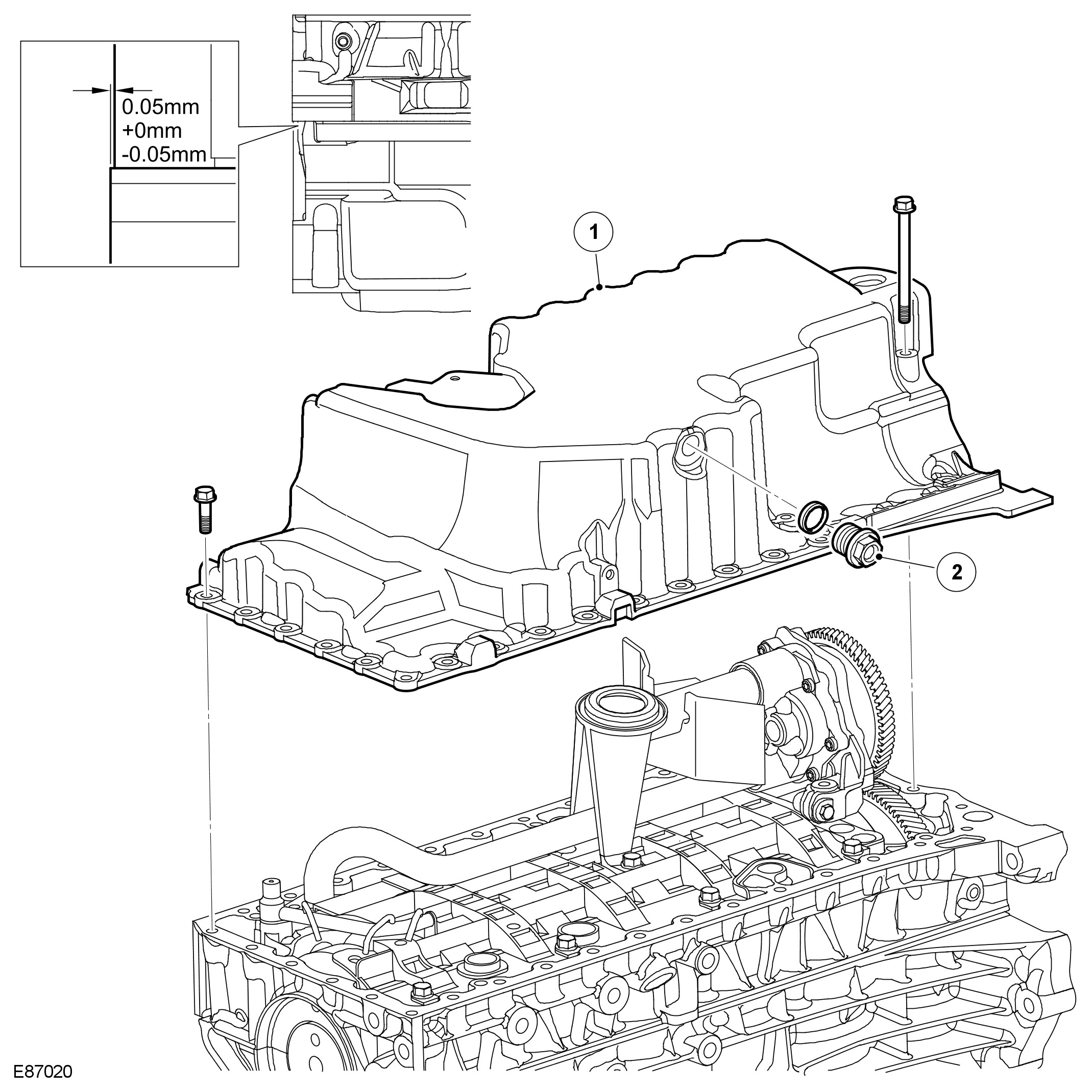 0.05mm
+0mm
-0.05mm

1

2

E87020