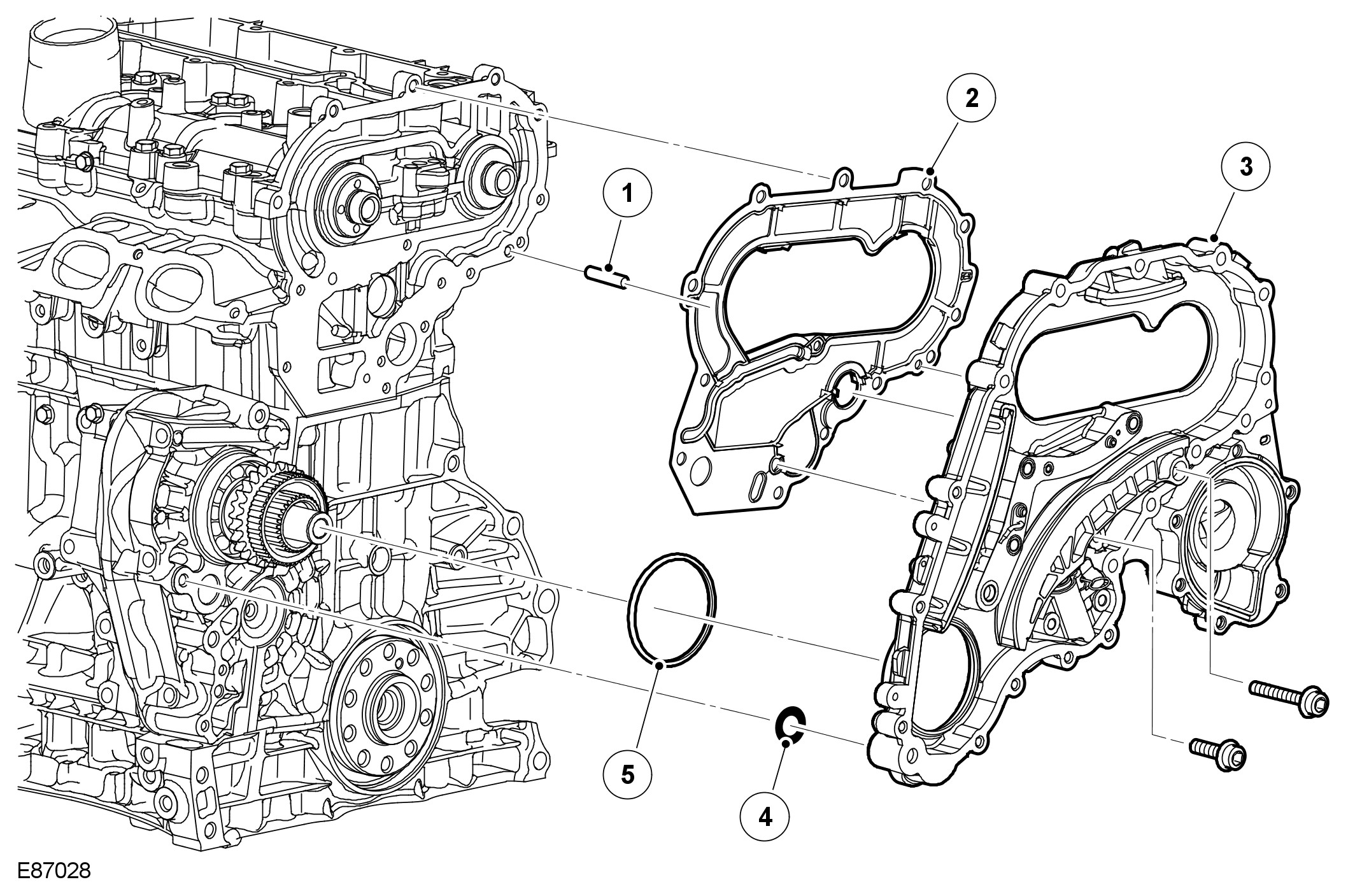 2

1

3

5

4

E87028