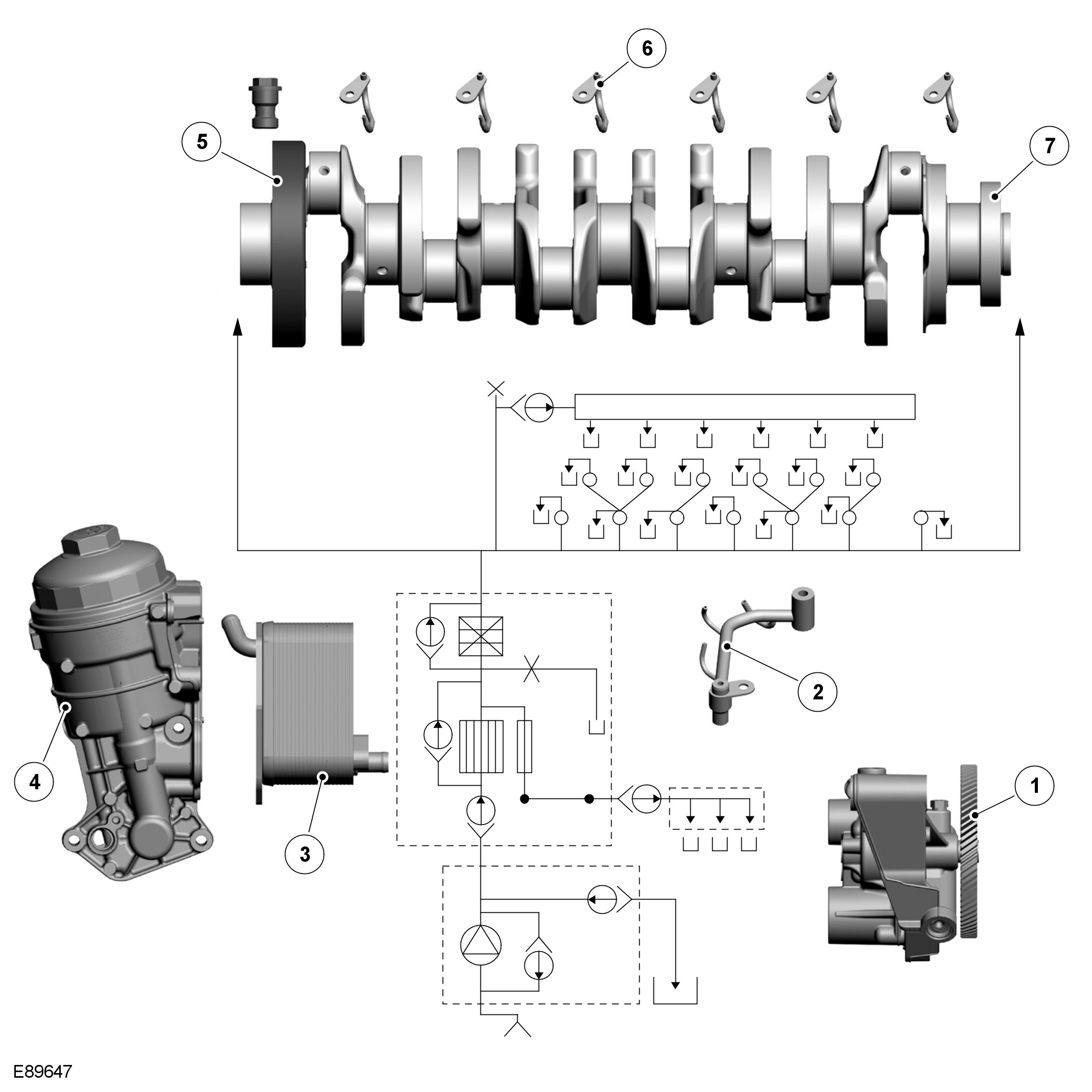 6
5
7
4
3
2
1
E89647