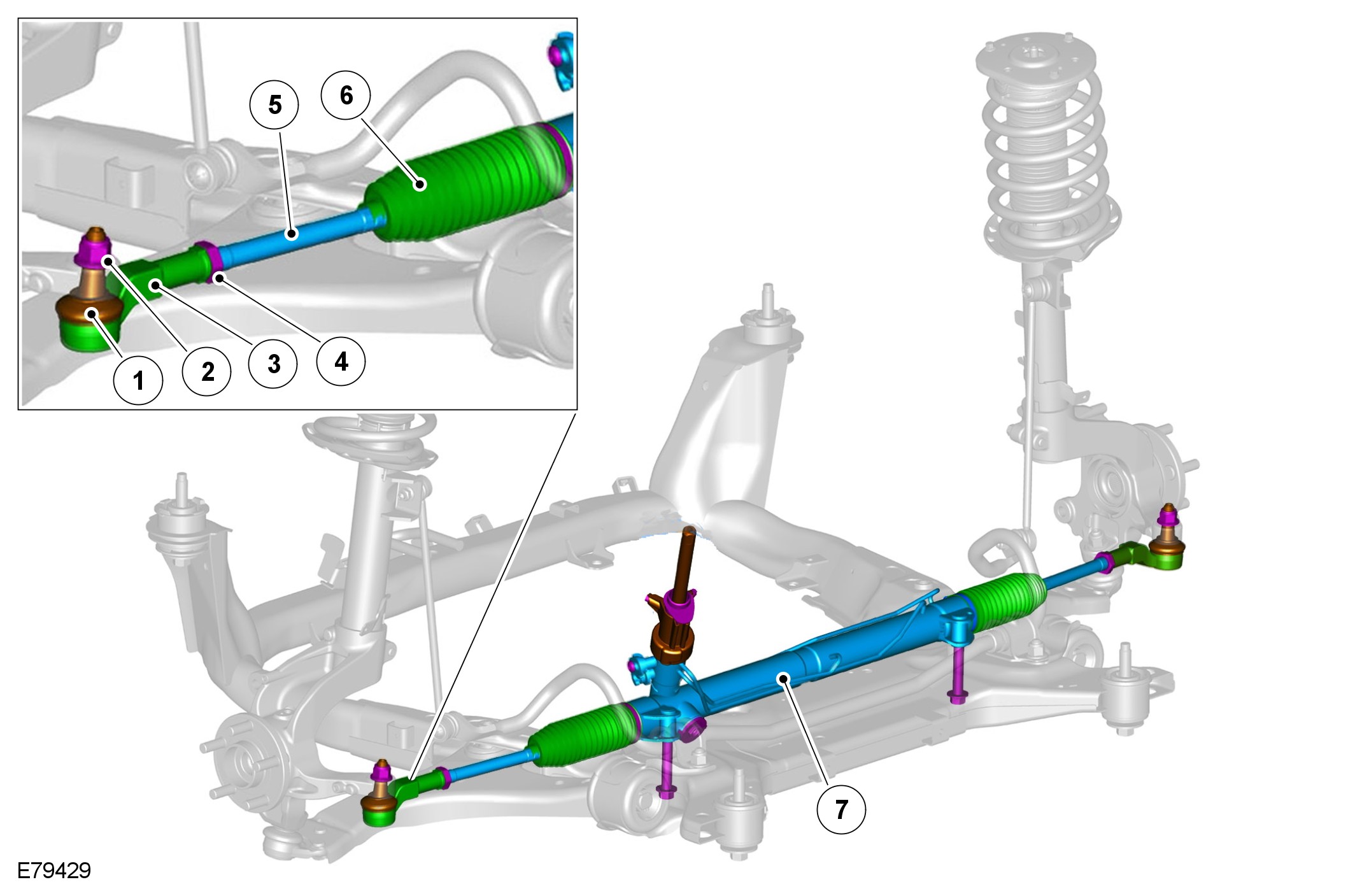 5
6
1
2
3
4
7
E79429