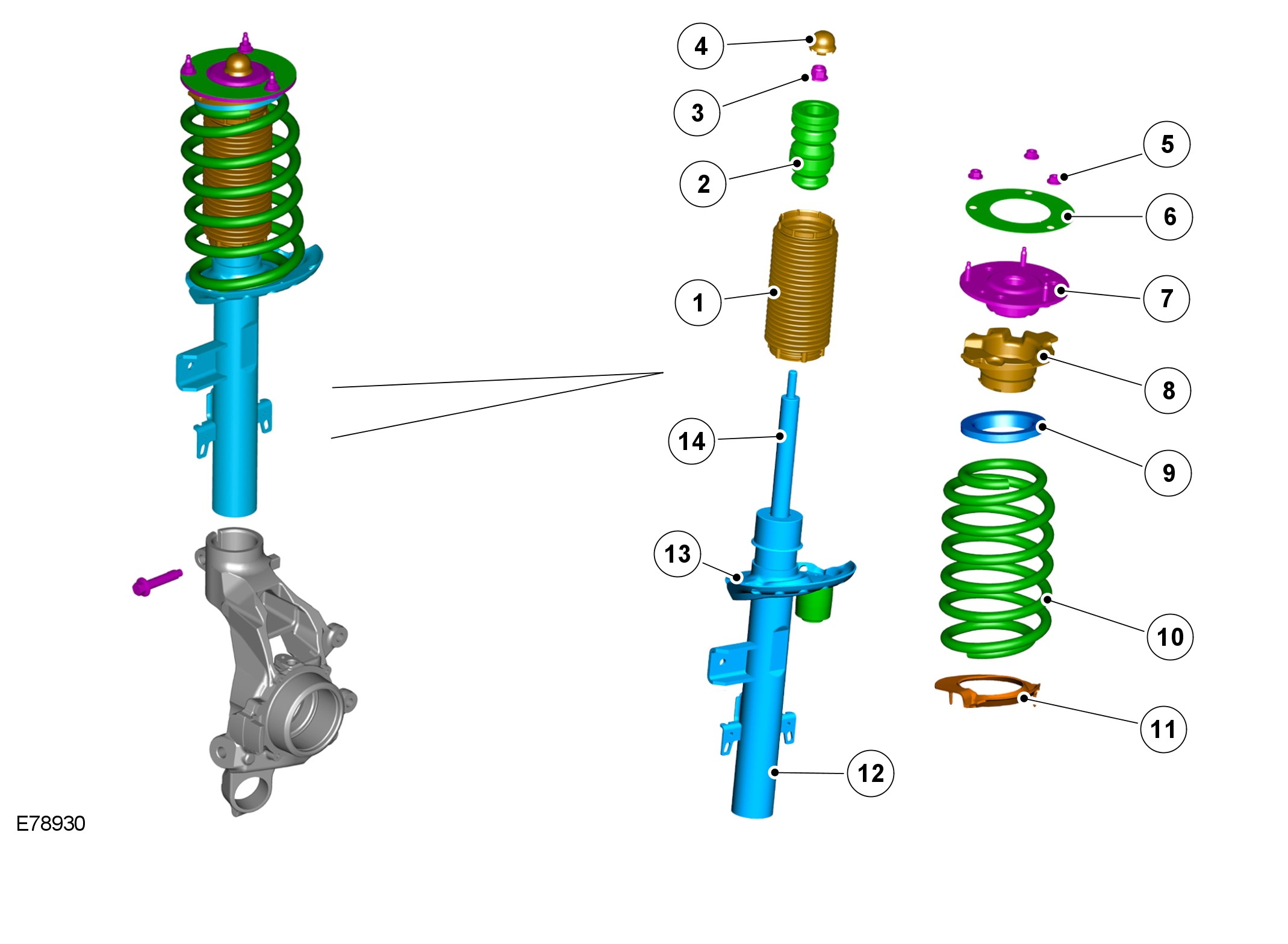 4
3
2
1
14
13
12
5
6
7
8
9
10
11
E78930