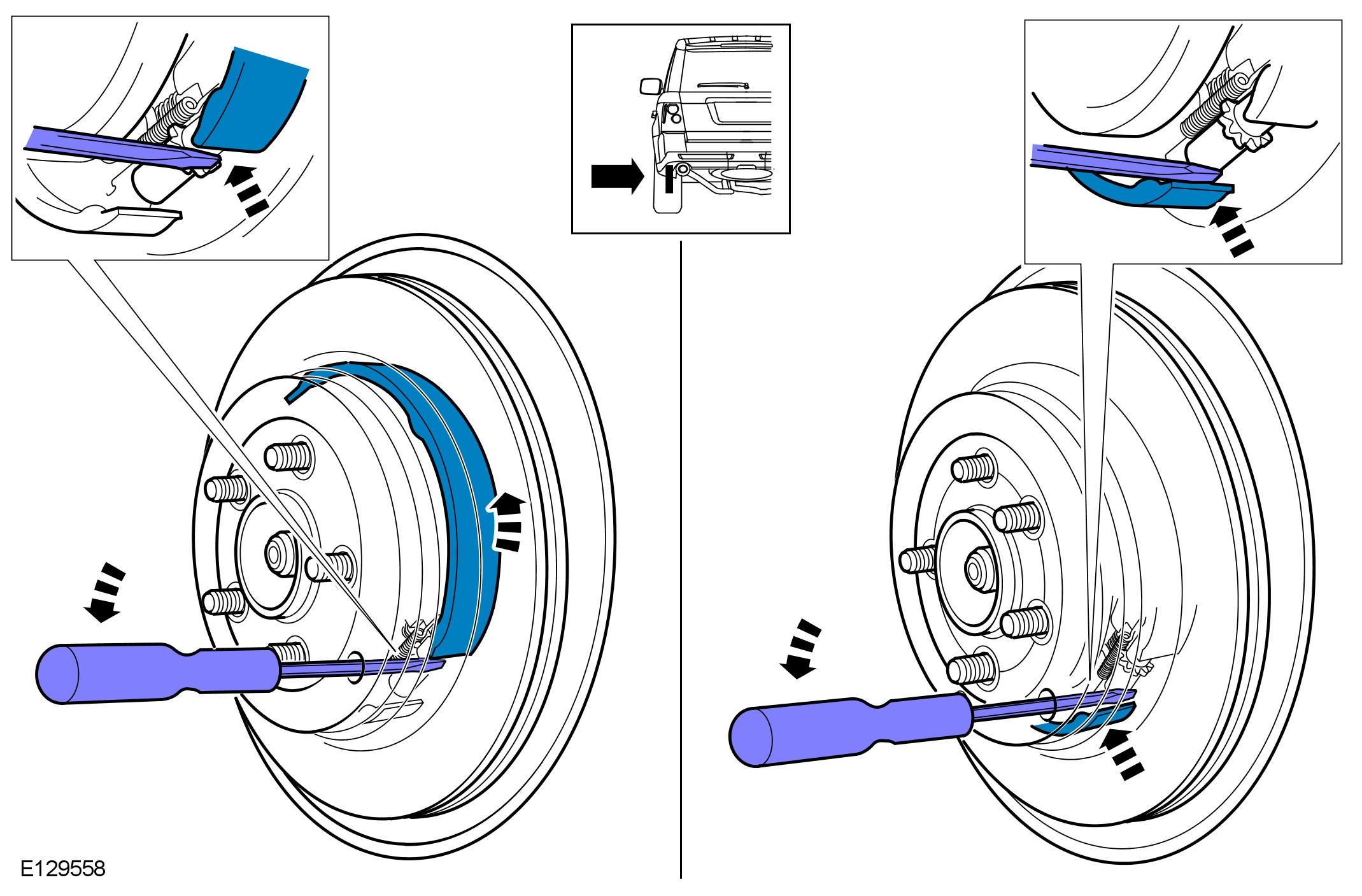 E129558