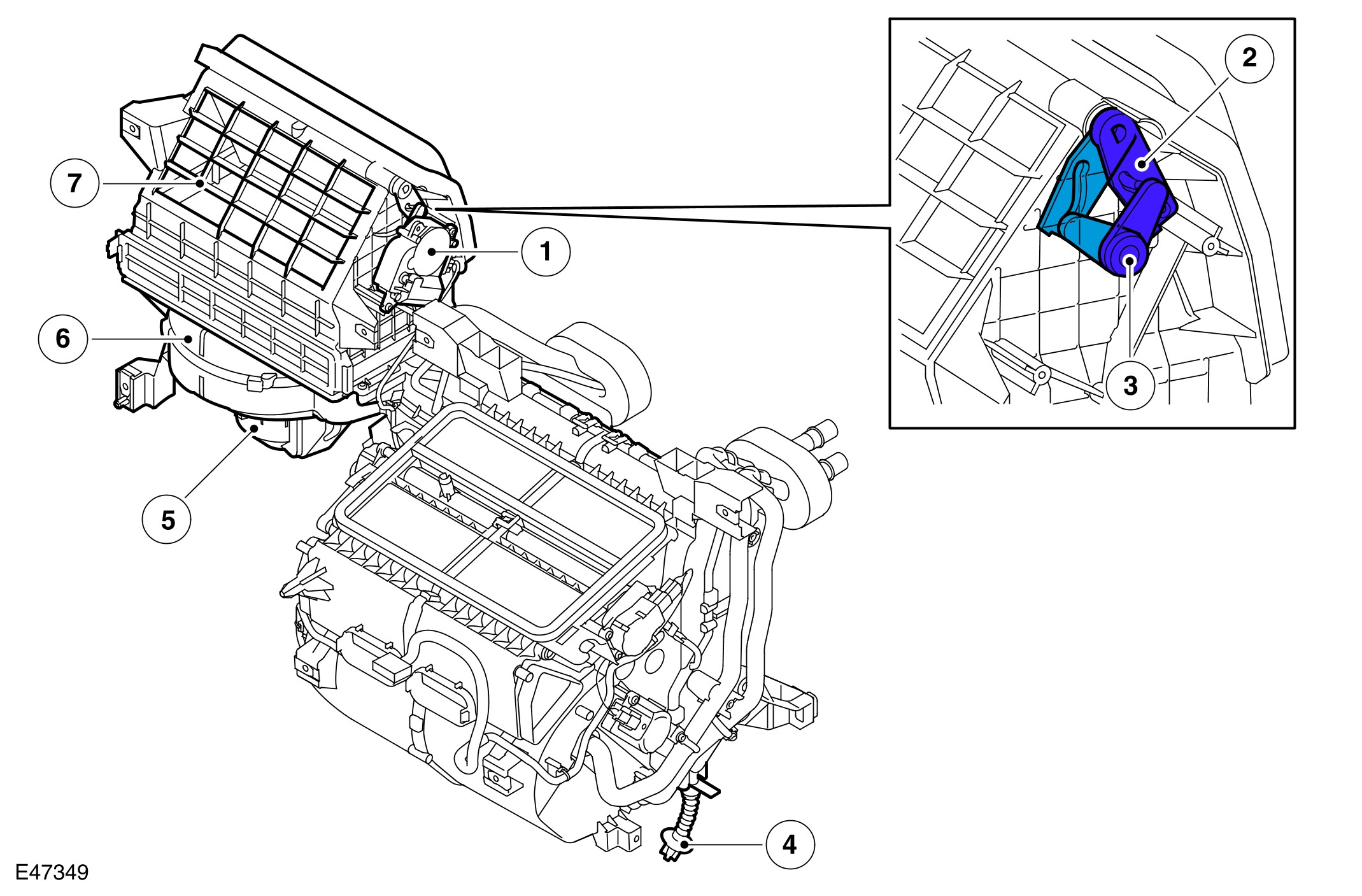 7
1
6
5
2
3
4
E47349