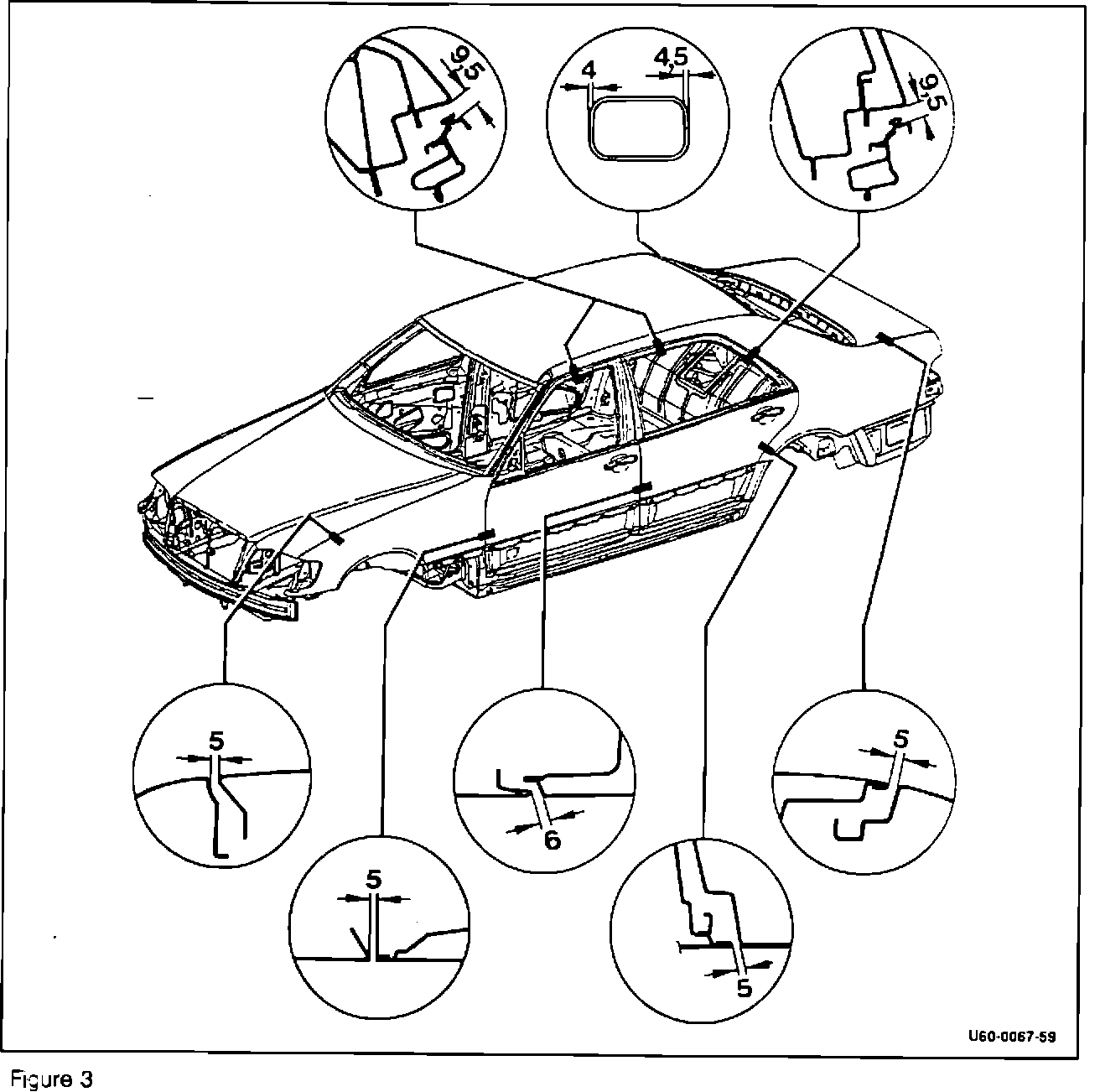 9,5

4

4,5

9,5

5

5

6

5

5

U60-0067-59

Figure 3