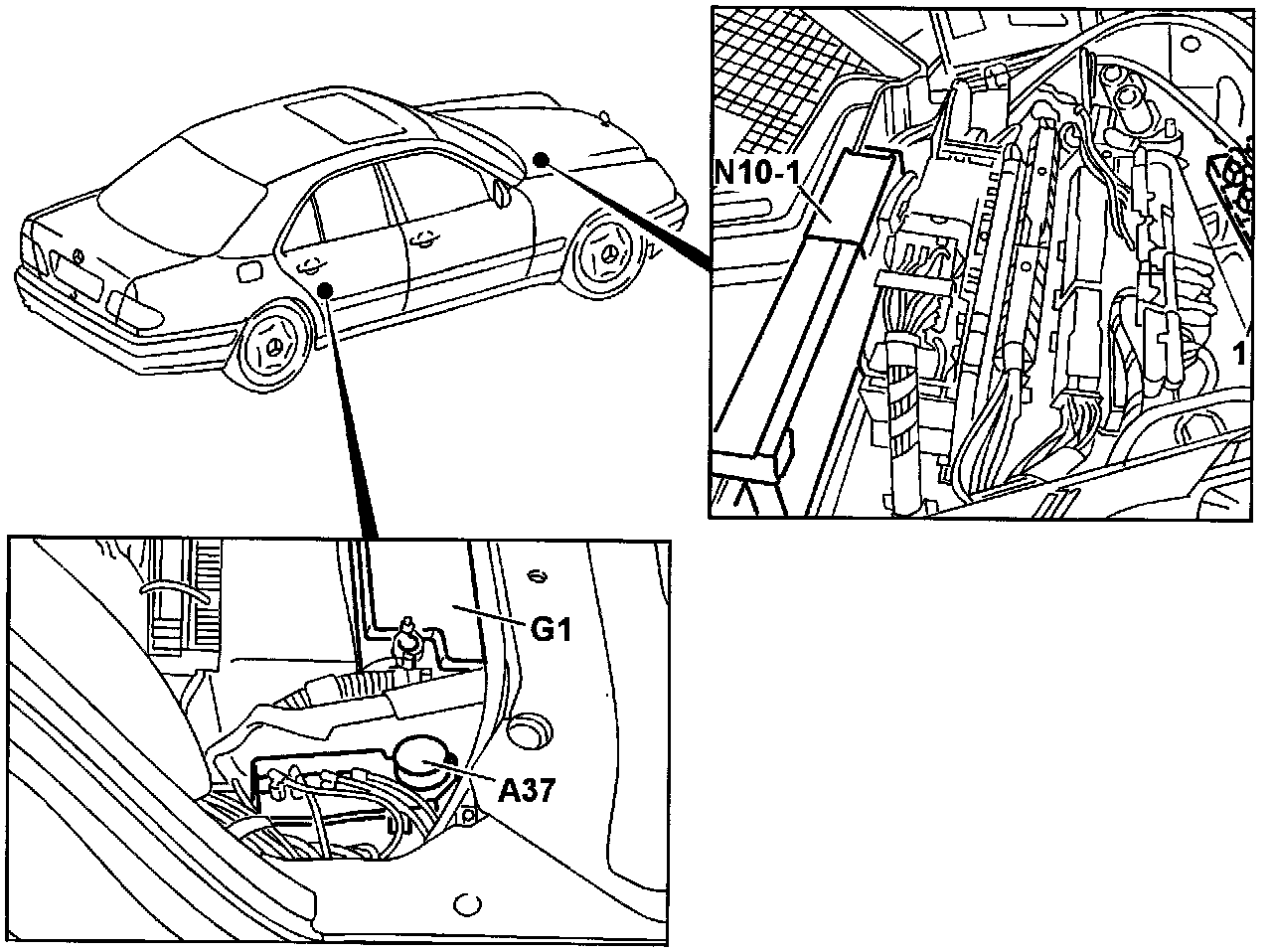 N10-1

1

G1

A37