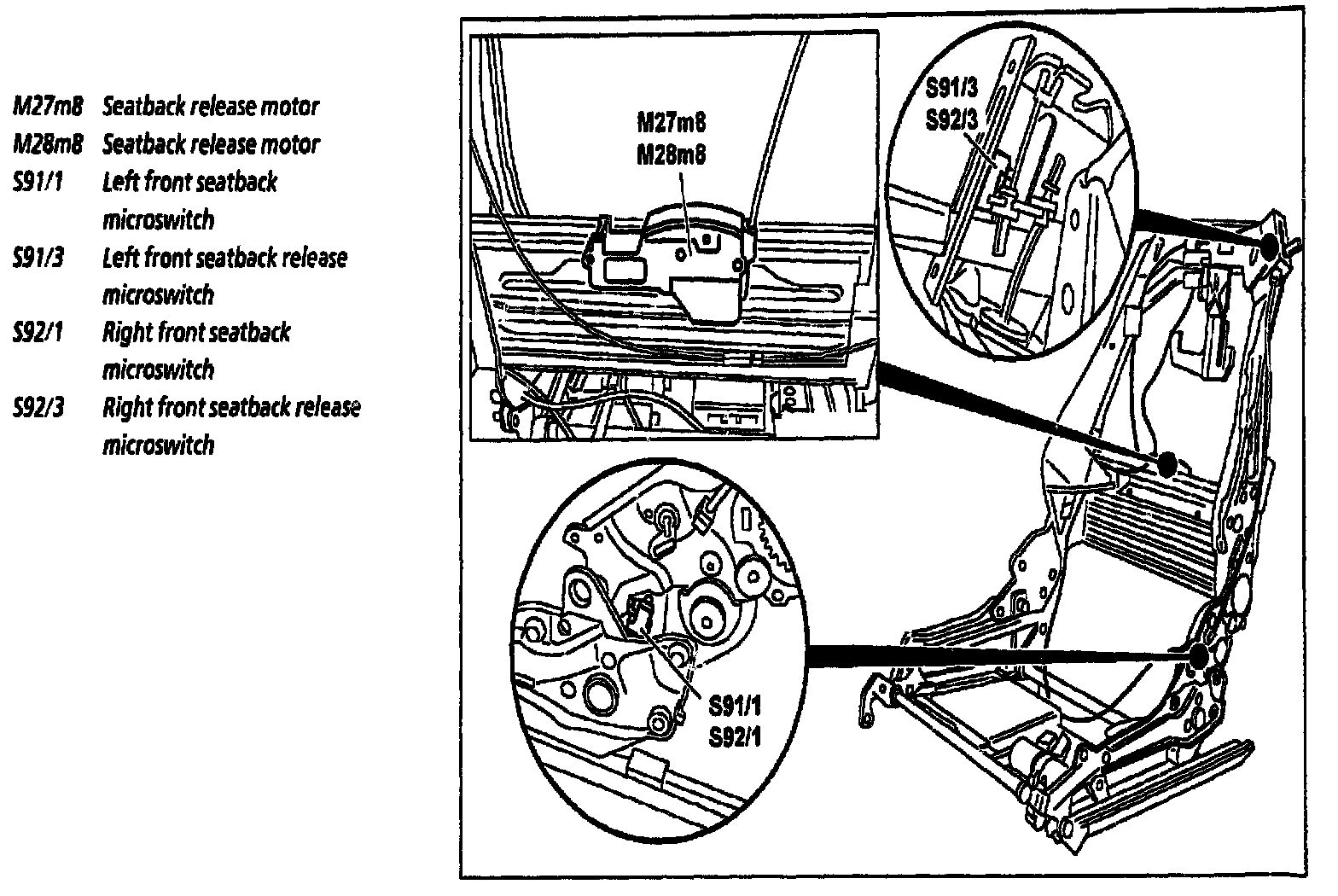 M27m8 Seatback release motor
M28m8 Seatback release motor
S91/1 Left front seatback microswitch
S91/3 Left front seatback release microswitch
S92/1 Right front seatback microswitch
S92/3 Right front seatback release microswitch

M27m8
M28m8

S91/3
S92/3

S91/1
S92/1