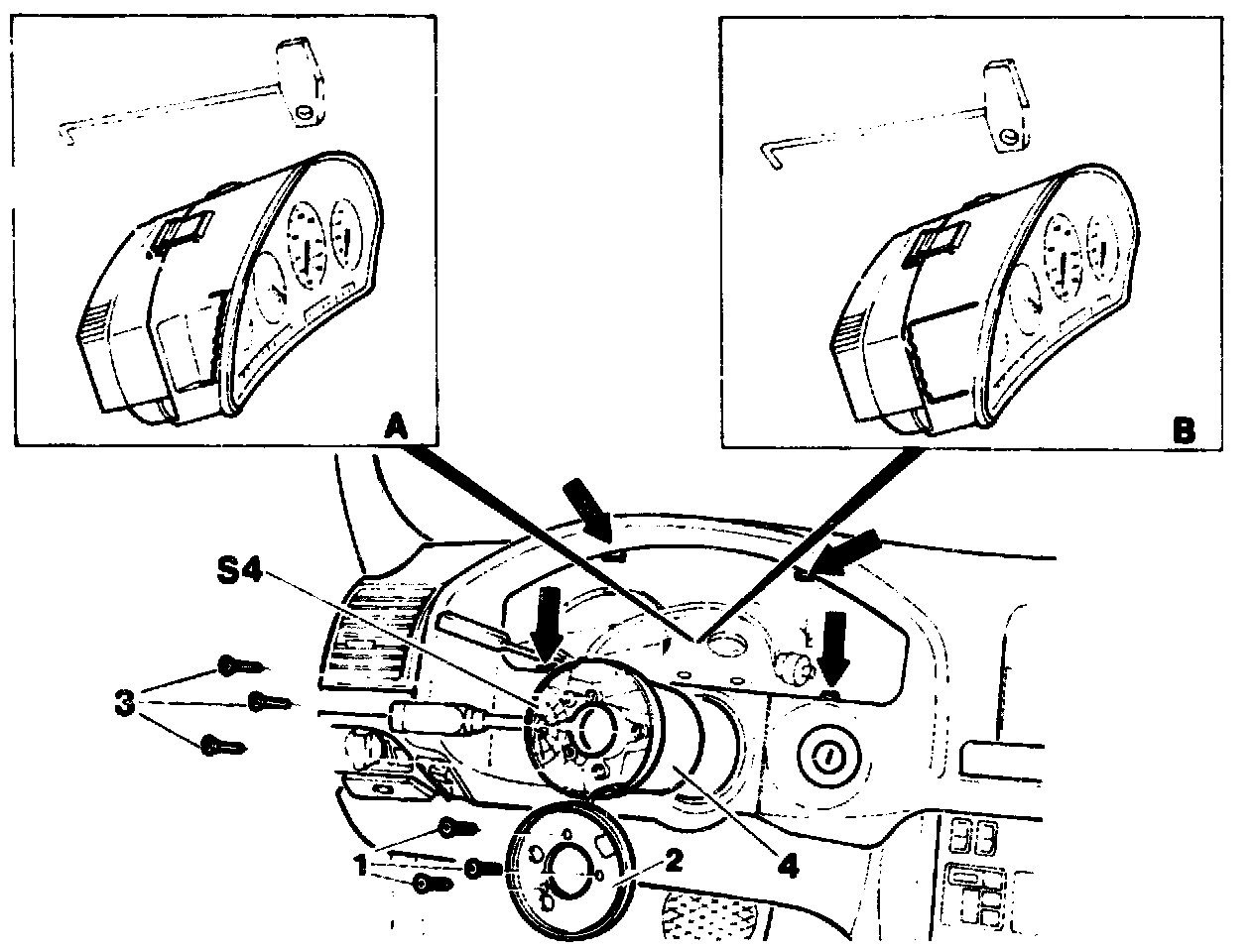 A

B

S4

3

1

2

4