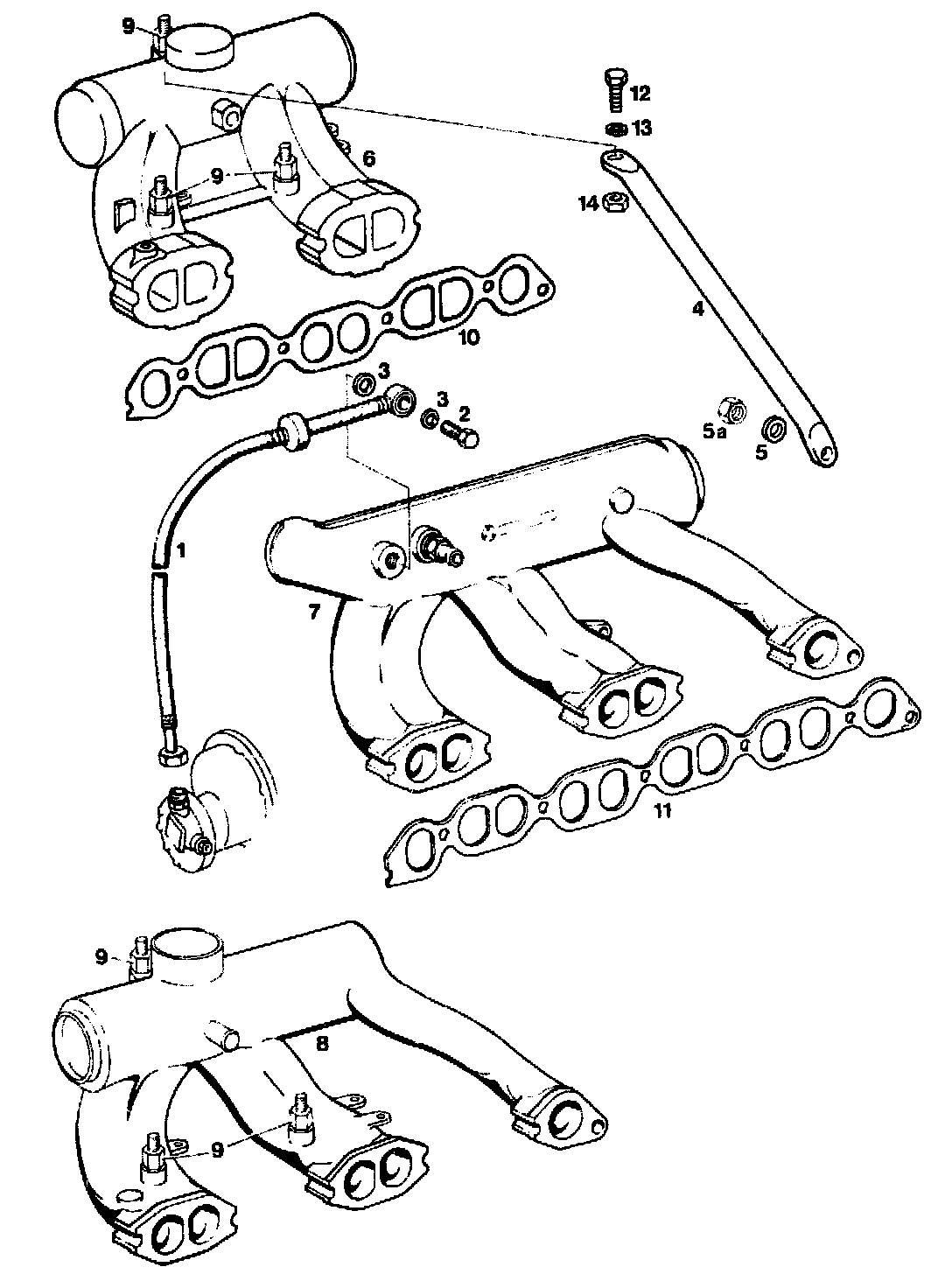 9
12
13
6
9
14
4
10
3
3
2
5a
5
1
7
11
9
8
9