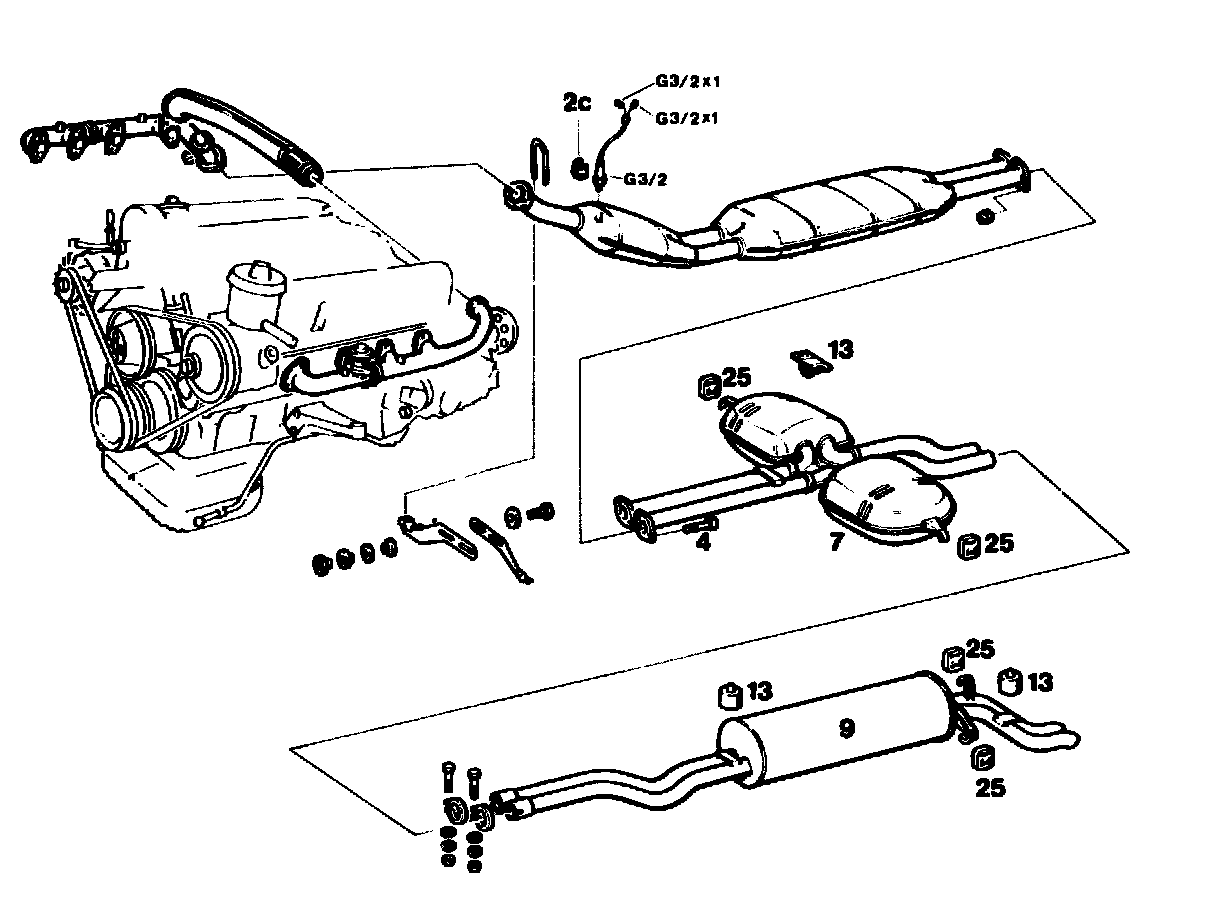 2c
G3/2x1
G3/2x1
G3/2
13
25
4
7
25
25
13
13
9
25