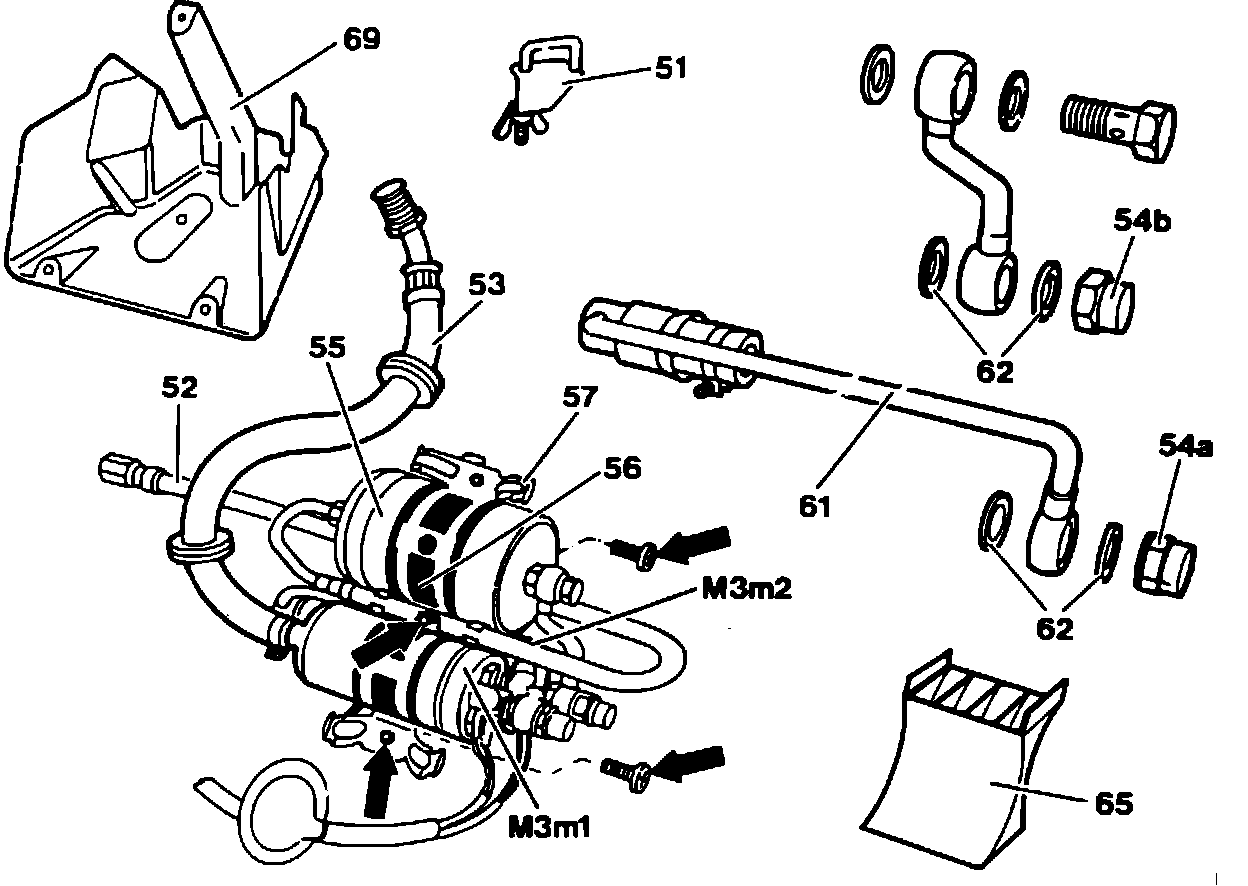 69
51
54b
53
55
62
52
57
56
61
54a
M3m2
62
M3m1
65