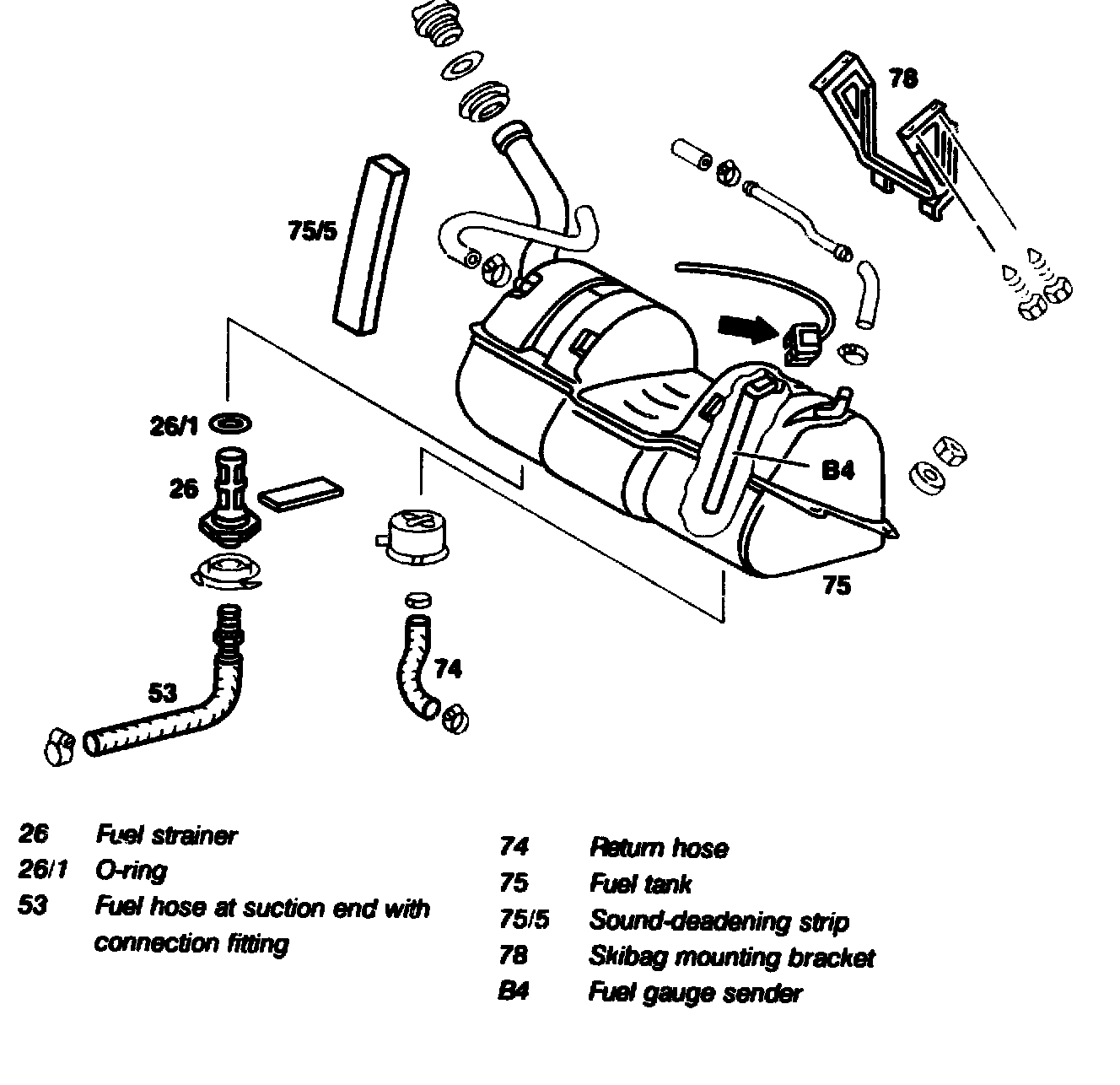 78

75/5

26/1

26

B4

75

74

53

26 Fuel strainer
26/1 O-ring
53 Fuel hose at suction end with connection fitting

74 Return hose
75 Fuel tank
75/5 Sound-deadening strip
78 Skibag mounting bracket
B4 Fuel gauge sender