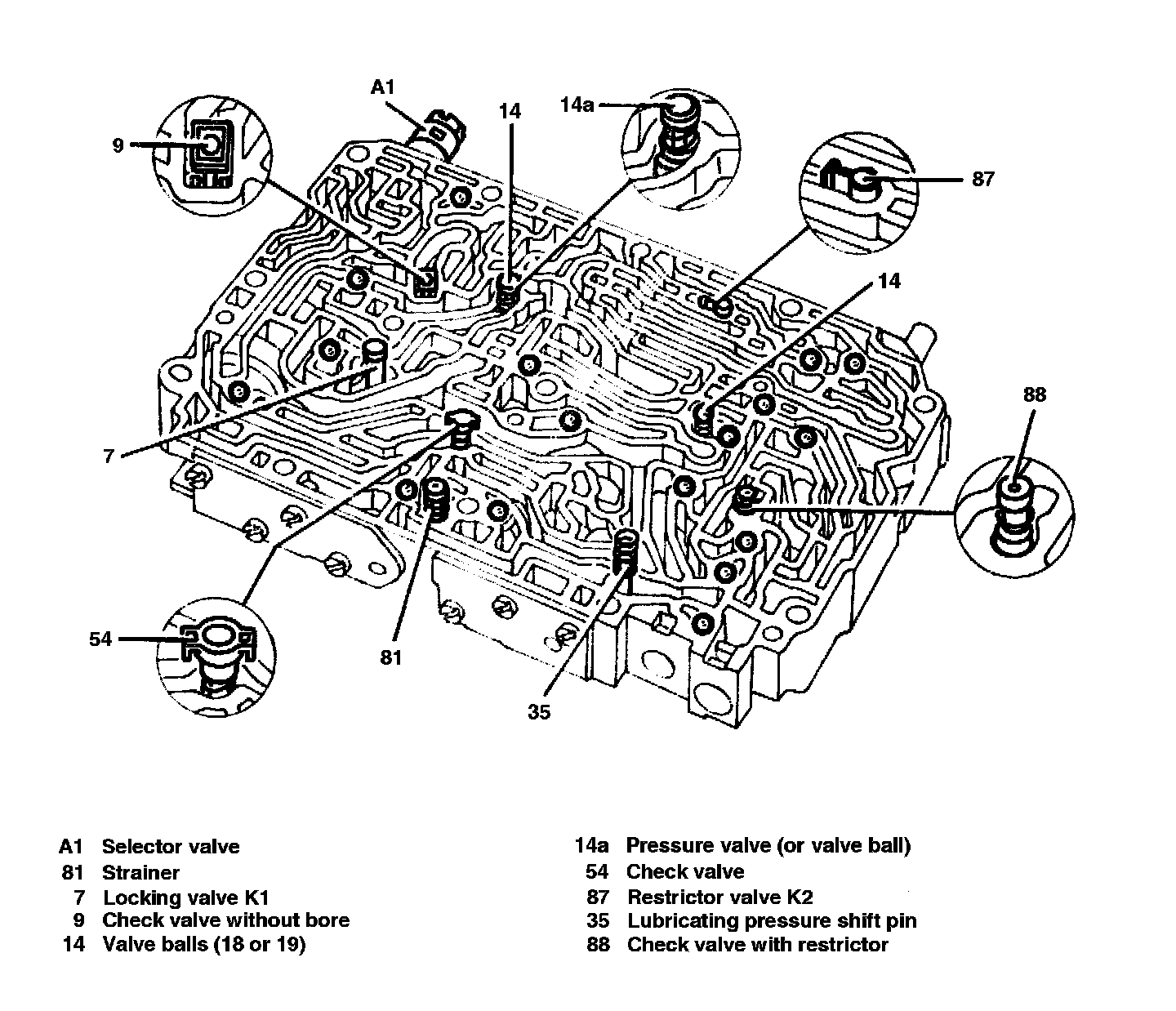 A1
14
14a
9
87
14
88
7
54
81
35

A1 Selector valve
81 Strainer
7 Locking valve K1
9 Check valve without bore
14 Valve balls (18 or 19)

14a Pressure valve (or valve ball)
54 Check valve
87 Restrictor valve K2
35 Lubricating pressure shift pin
88 Check valve with restrictor