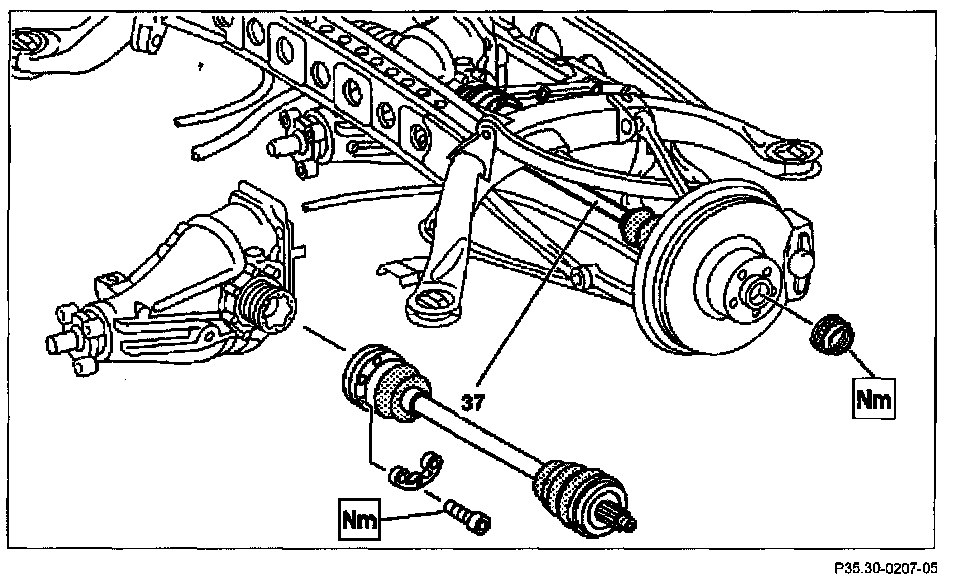 37

Nm

Nm

P35.30-0207-05