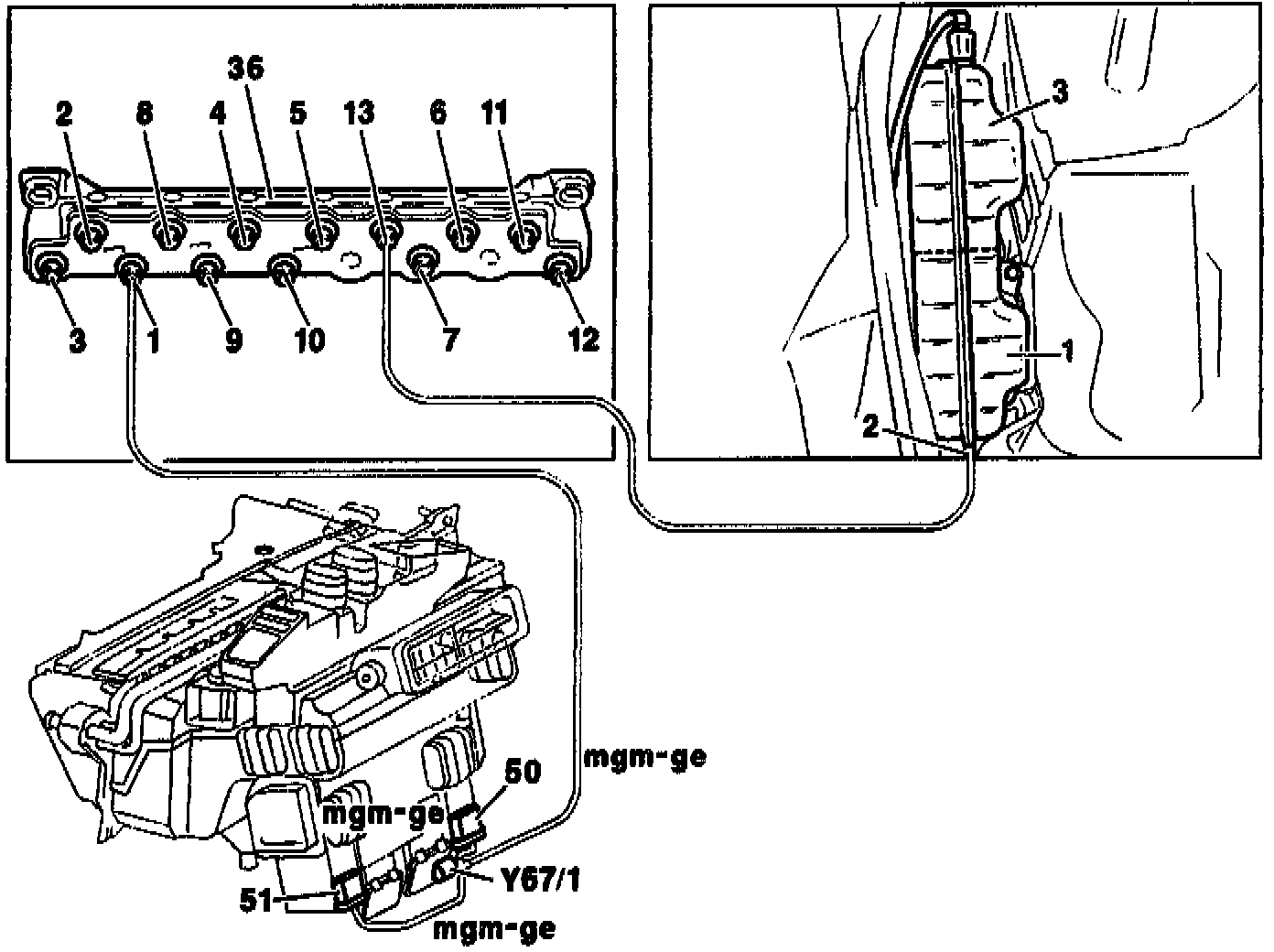 36
2 8 4 5 13 6 11
3 1 9 10 7 12
3
1
2
mgm-ge
50
mgm-ge
Y67/1
51
mgm-ge