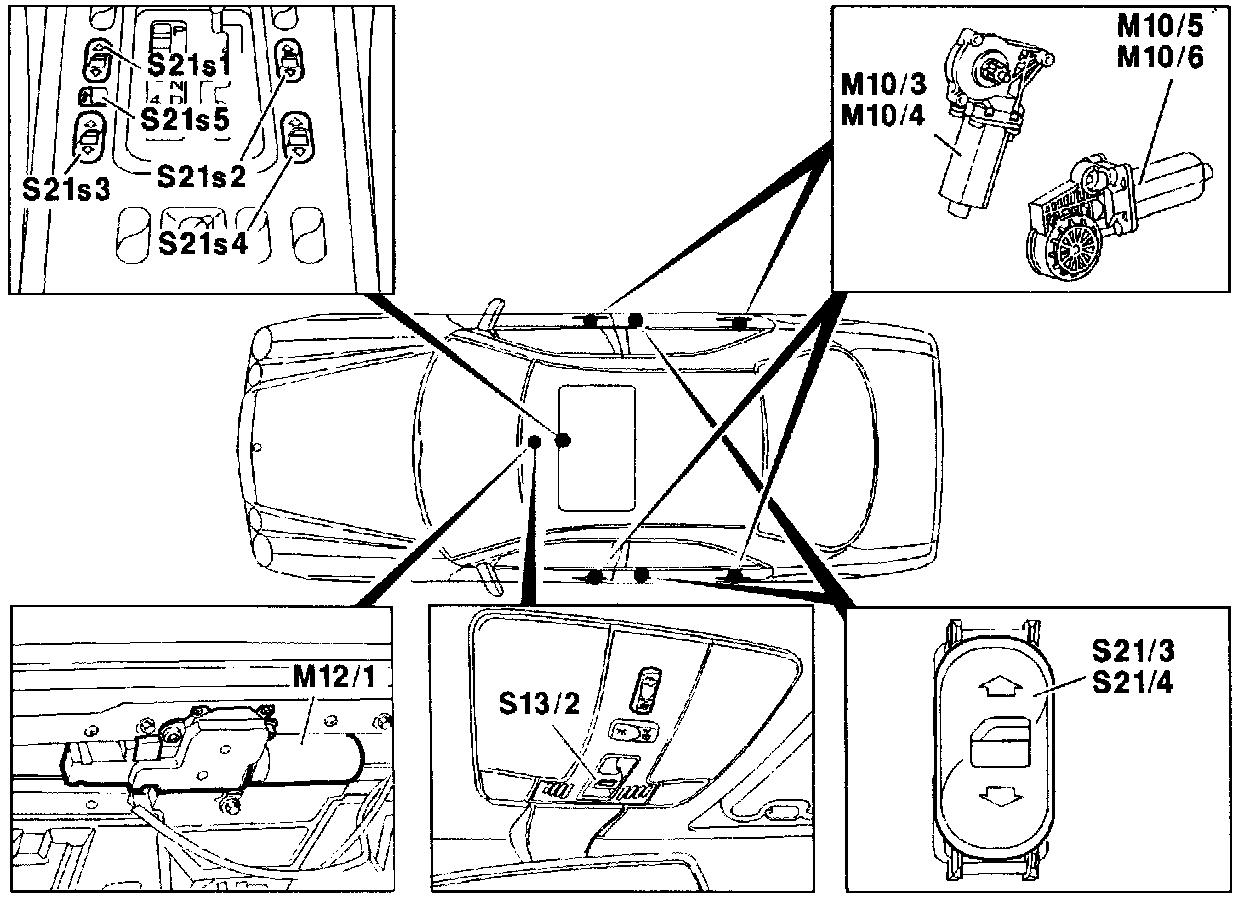 S21s1
S21s5
S21s3
S21s2
S21s4
M10/3
M10/4
M10/5
M10/6
M12/1
S13/2
S21/3
S21/4