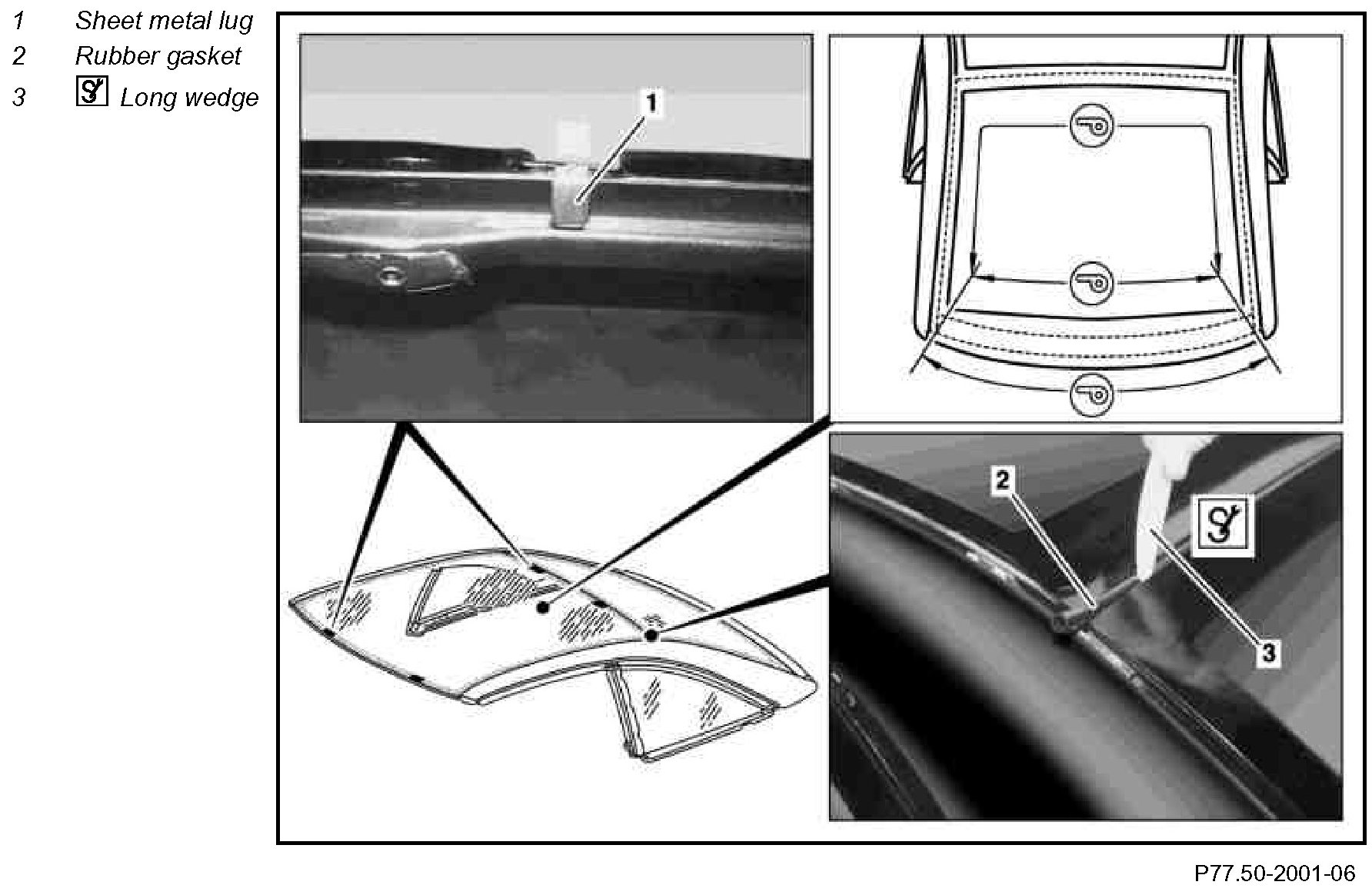 1 Sheet metal lug
2 Rubber gasket
3 Long wedge

1

2

3

P77.50-2001-06