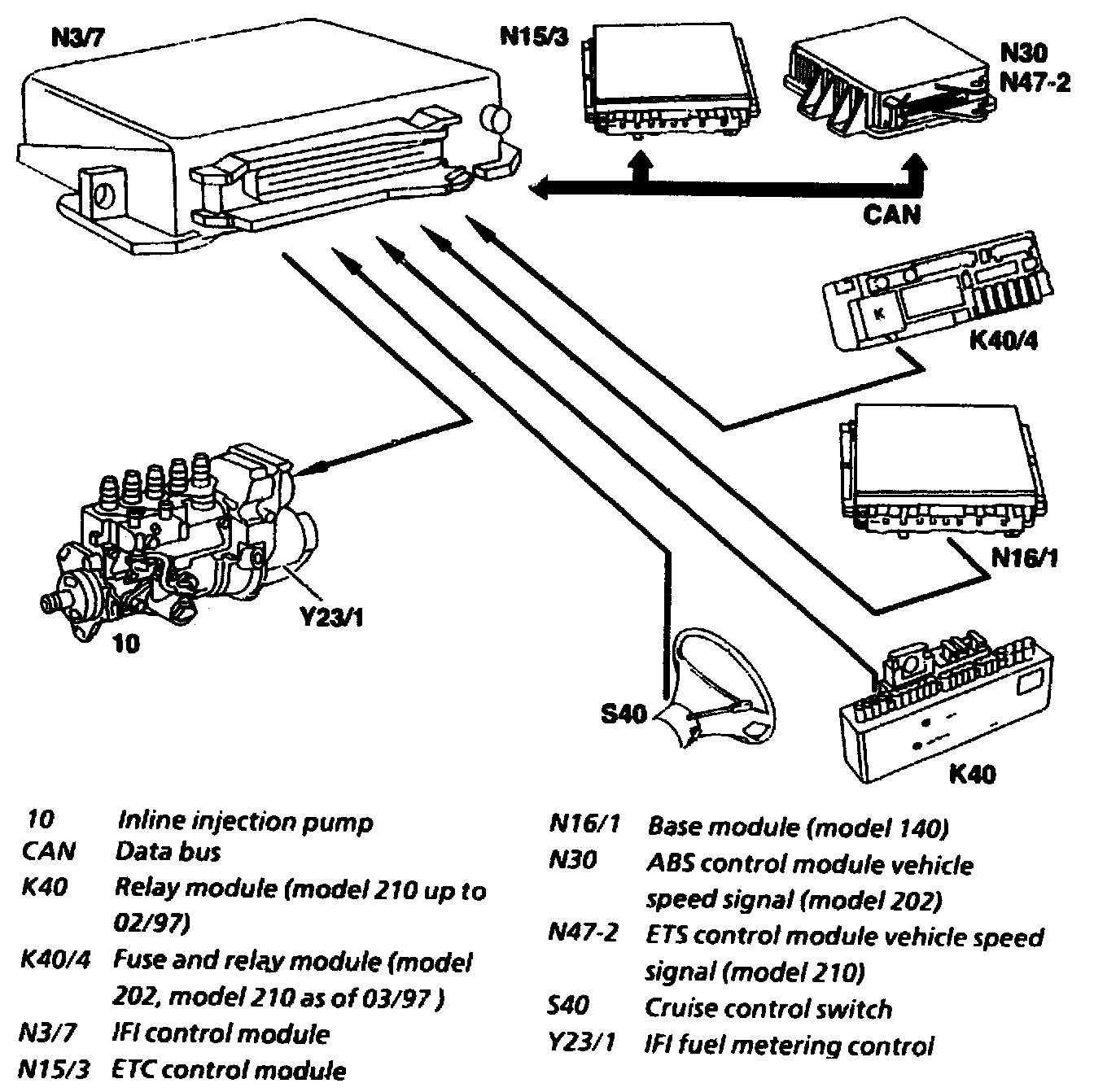 N3/7

N15/3

N30
N47-2

CAN

K

K40/4

N16/1

Y23/1

10

S40

K40

| | |
|---|---|
| 10 | Inline injection pump |
| CAN | Data bus |
| K40 | Relay module (model 210 up to 02/97) |
| K40/4 | Fuse and relay module (model 202, model 210 as of 03/97 ) |
| N3/7 | IFI control module |
| N15/3 | ETC control module |

| | |
|---|---|
| N16/1 | Base module (model 140) |
| N30 | ABS control module vehicle speed signal (model 202) |
| N47-2 | ETS control module vehicle speed signal (model 210) |
| S40 | Cruise control switch |
| Y23/1 | IFI fuel metering control |