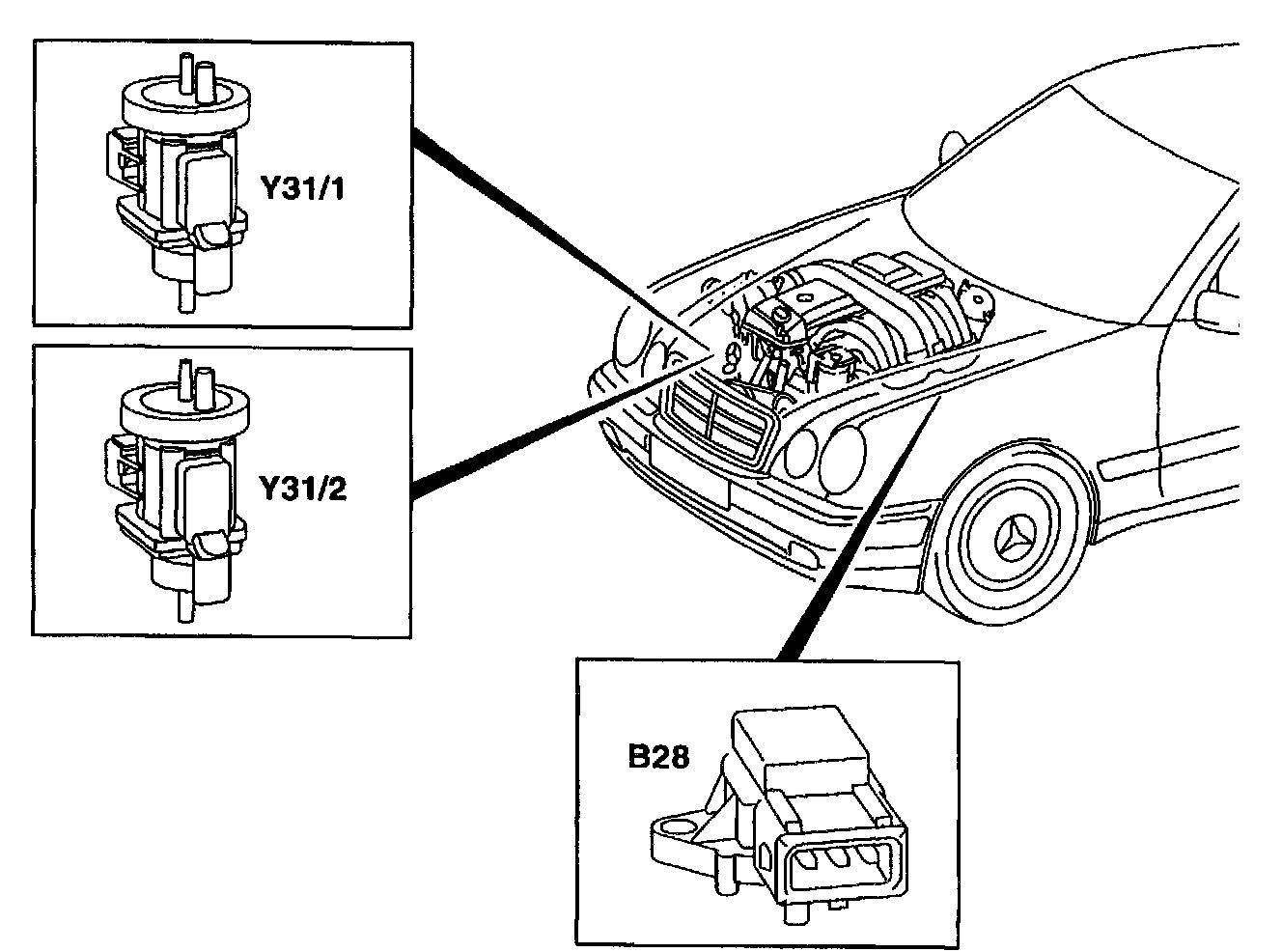 Y31/1

Y31/2

B28