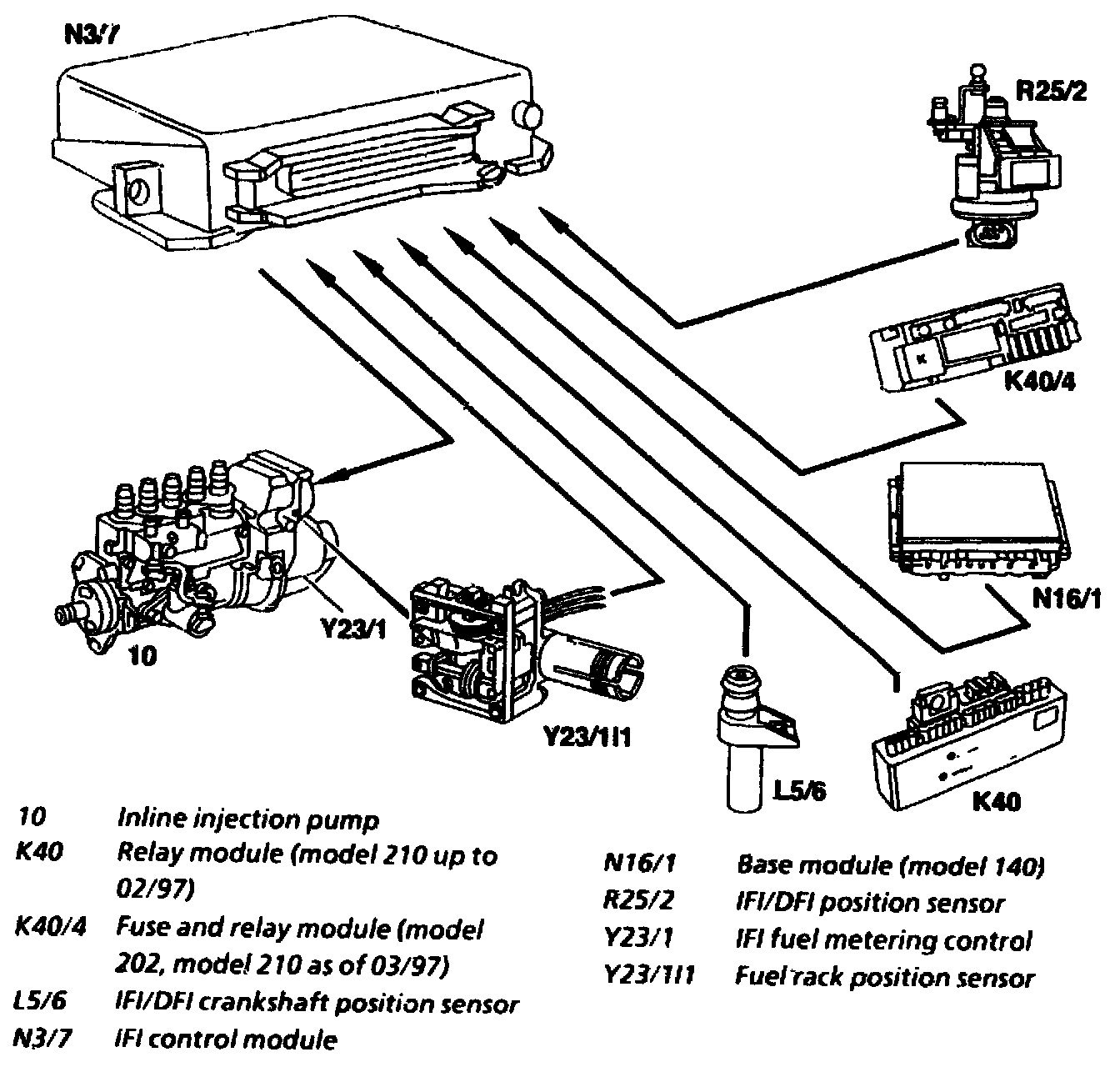 N3/7

R25/2

K40/4

N16/1

Y23/1

10

Y23/1l1

L5/6

K40

10 Inline injection pump
K40 Relay module (model 210 up to 02/97)
K40/4 Fuse and relay module (model 202, model 210 as of 03/97)
L5/6 IFI/DFI crankshaft position sensor
N3/7 IFI control module

N16/1 Base module (model 140)
R25/2 IFI/DFI position sensor
Y23/1 IFI fuel metering control
Y23/1l1 Fuel rack position sensor