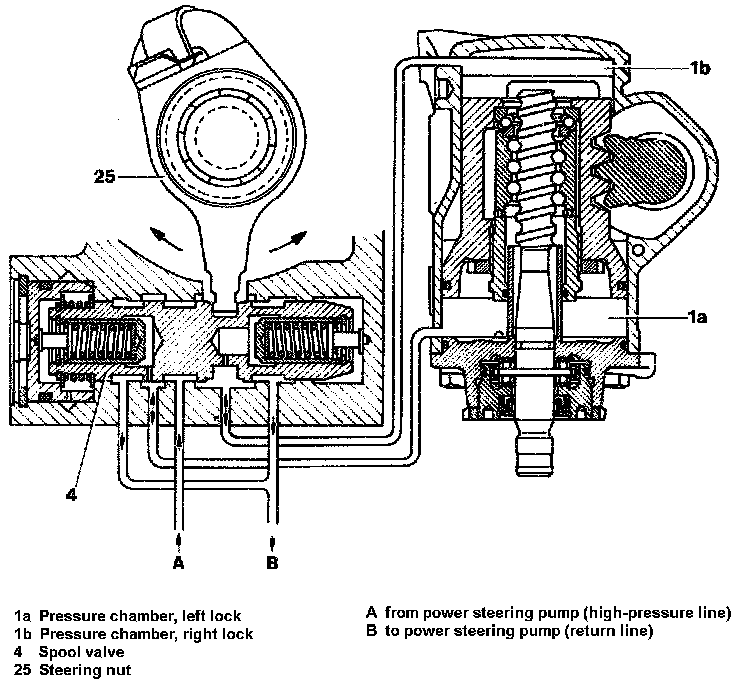 1b

25

1a

4

A

B

1a Pressure chamber, left lock
1b Pressure chamber, right lock
4 Spool valve
25 Steering nut

A from power steering pump (high-pressure line)
B to power steering pump (return line)