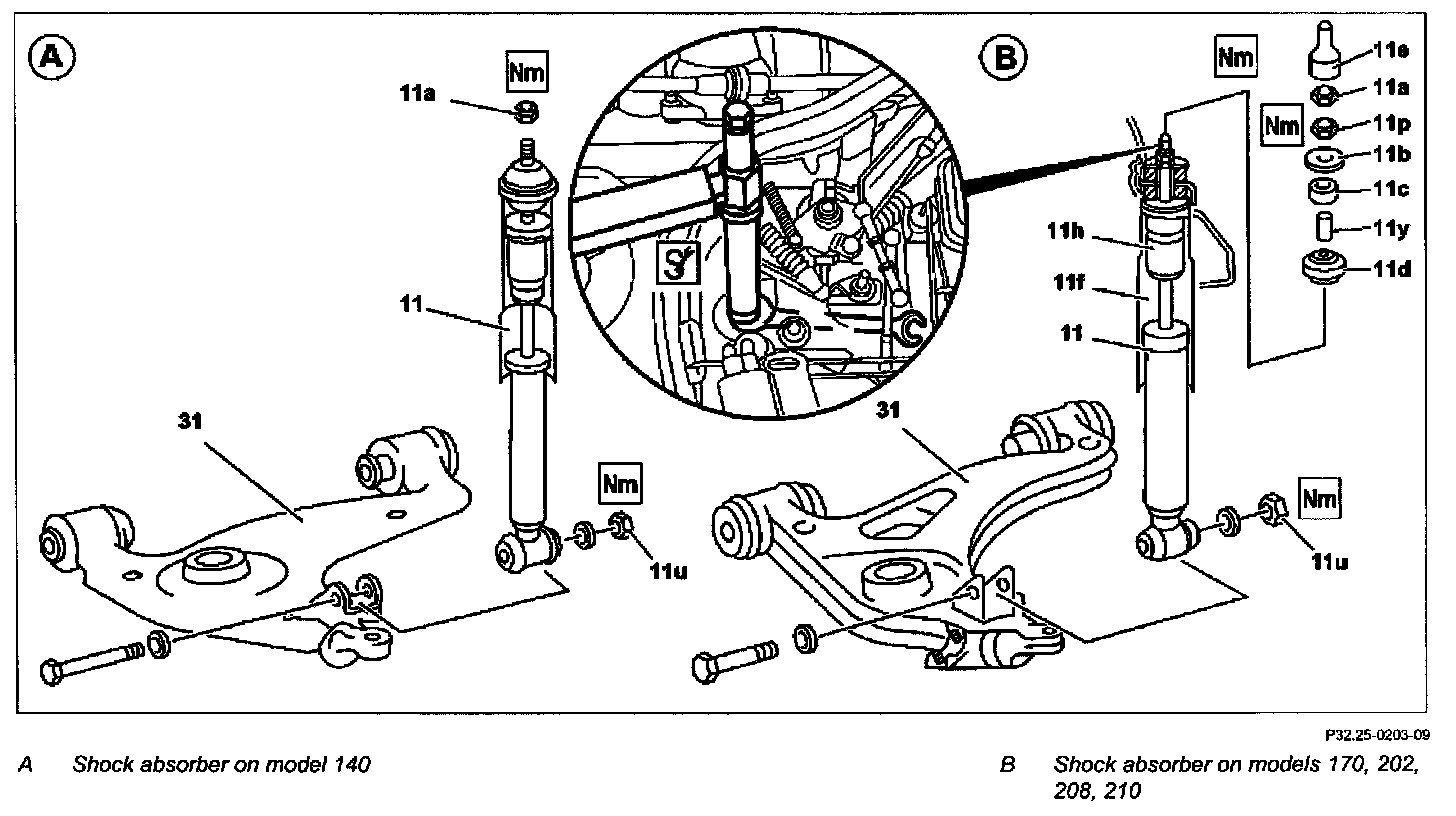 A

Nm

11a

11

31

Nm

11u

B

Nm

11e

11a

Nm

11p

11b

11c

11y

11d

11h

11f

11

31

Nm

11u

P32.25-0203-09

A Shock absorber on model 140

B Shock absorber on models 170, 202, 208, 210