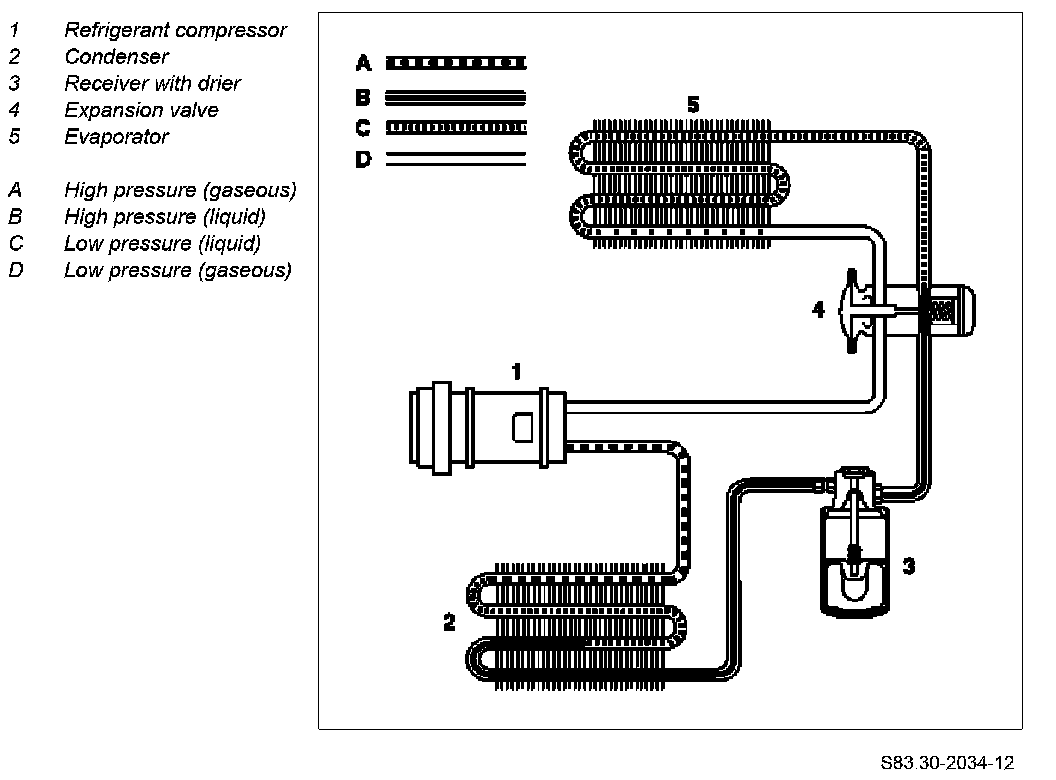 1 Refrigerant compressor
2 Condenser
3 Receiver with drier
4 Expansion valve
5 Evaporator

A High pressure (gaseous)
B High pressure (liquid)
C Low pressure (liquid)
D Low pressure (gaseous)

A
B
C
D

5

4

1

3

2

S83 30-2034-12